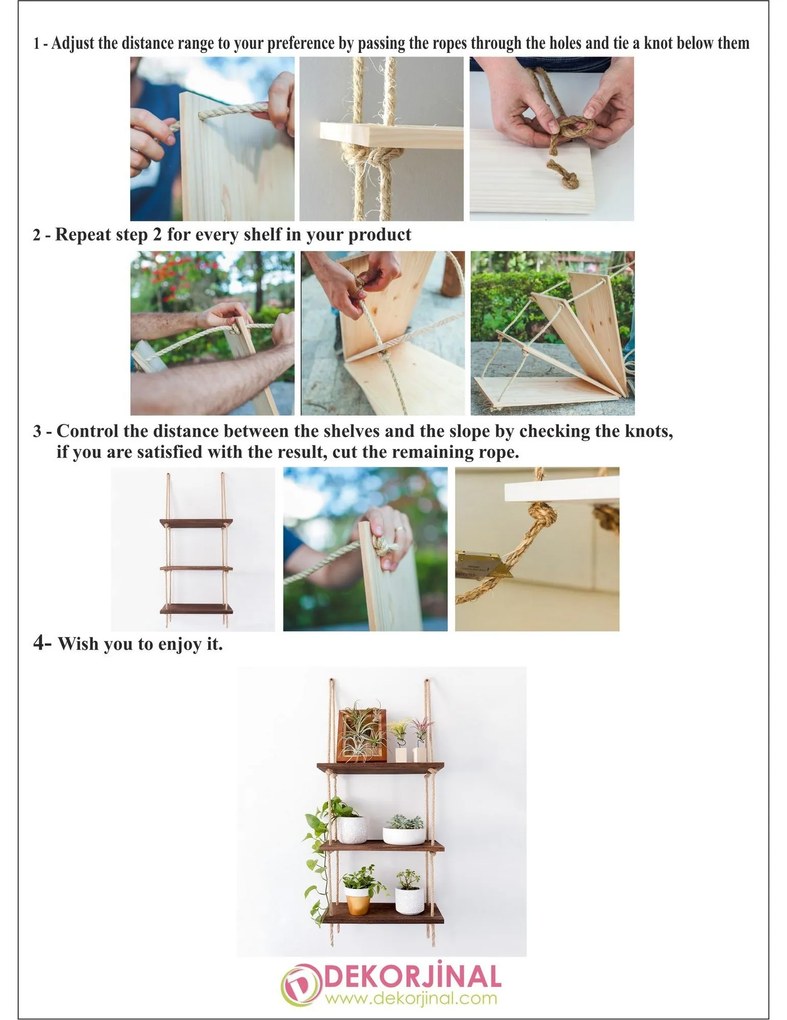 1 - Adjust the distance range to your preference by passing the ropes through the holes and tie a knot below them

2 - Repeat step 2 for every shelf in your product

3 - Control the distance between the shelves and the slope by checking the knots, if you are satisfied with the result, cut the remaining rope.

4- Wish you to enjoy it.

DEKORJİNAL
www.dekorjinal.com