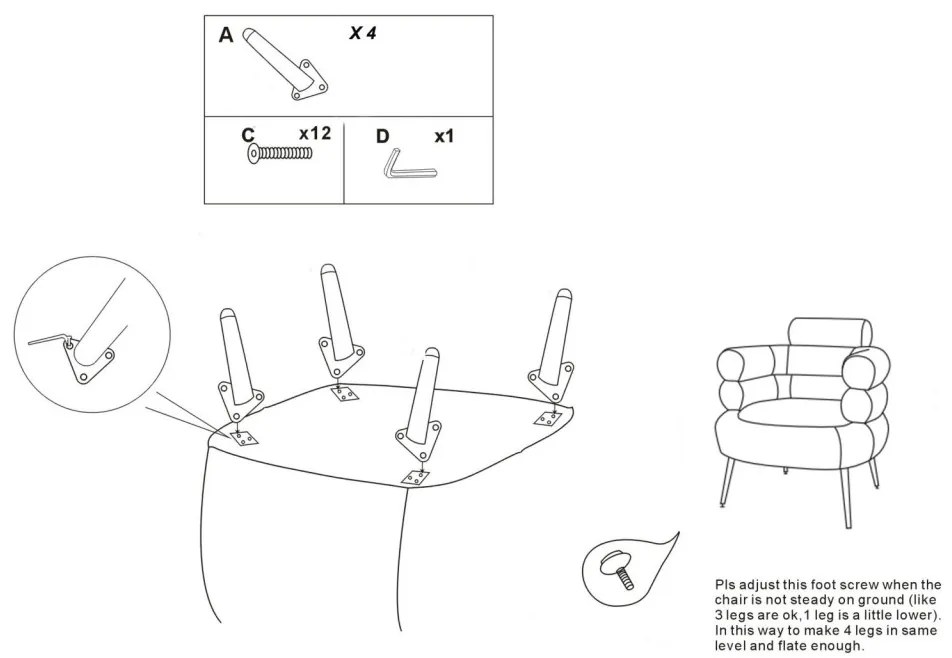 A X 4

C x12

D x1

Pls adjust this foot screw when the chair is not steady on ground (like 3 legs are ok,1 leg is a little lower). In this way to make 4 legs in same level and flate enough.