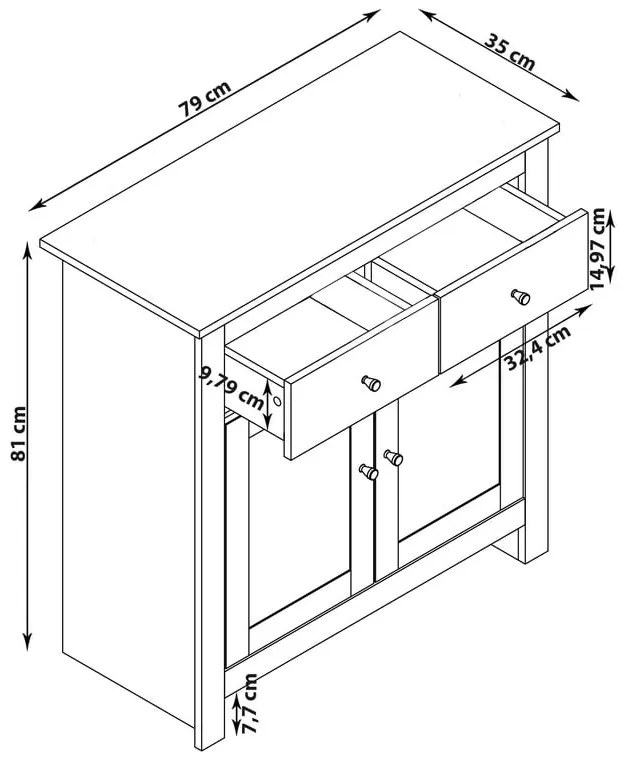 79 cm
35 cm
14,97 cm
32,4 cm
9,79 cm
81 cm
7,7 cm