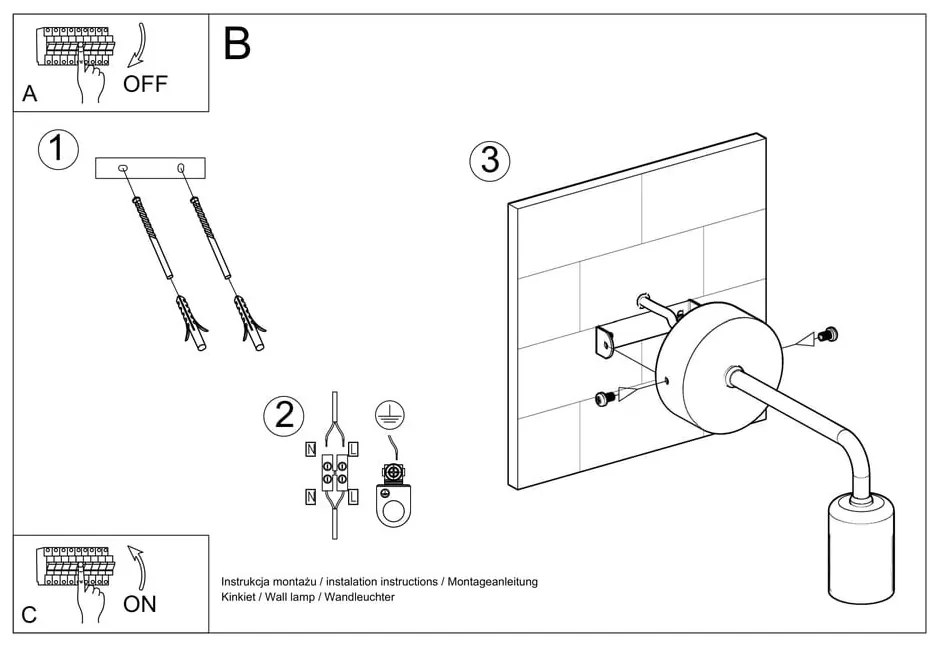 A
OFF

B

1

2

N L
N L

3

C
ON

Instrukcja montażu / instalation instructions / Montageanleitung
Kinkiet / Wall lamp / Wandleuchter