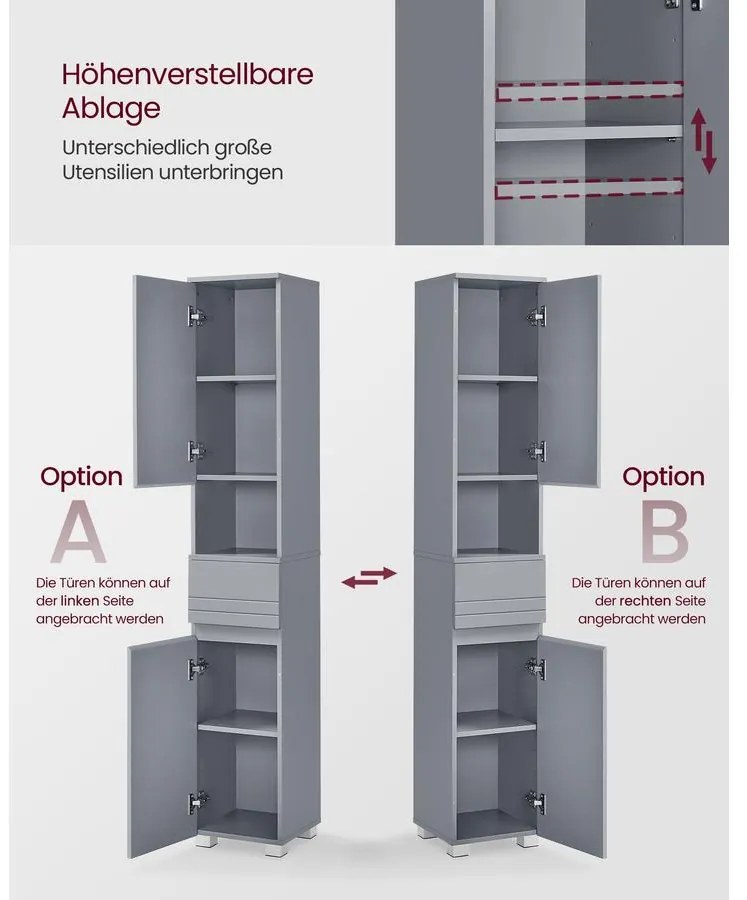 Höhenverstellbare Ablage

Unterschiedlich große Utensilien unterbringen

Option

A

Die Türen können auf der linken Seite angebracht werden

Option

B

Die Türen können auf der rechten Seite angebracht werden