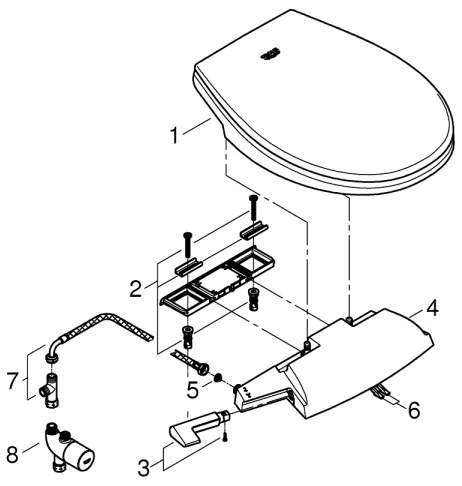 1
2
4
7
5
6
8
3