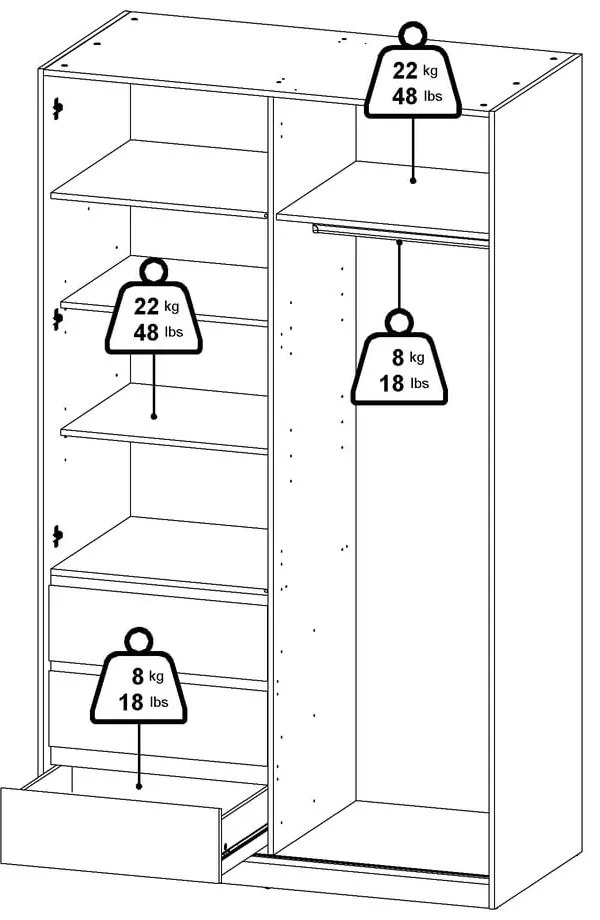 22 kg
48 lbs

22 kg
48 lbs

8 kg
18 lbs

8 kg
18 lbs