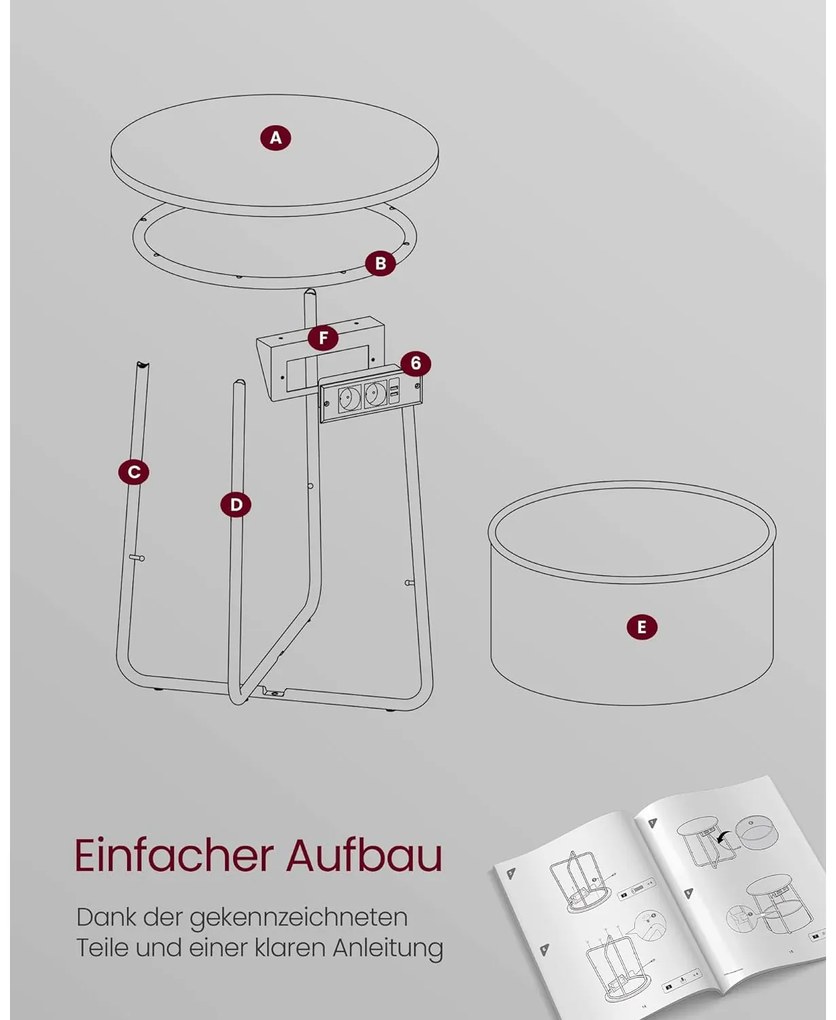 A

B

F

6

C

D

E

Einfacher Aufbau

Dank der gekennzeichneten Teile und einer klaren Anleitung