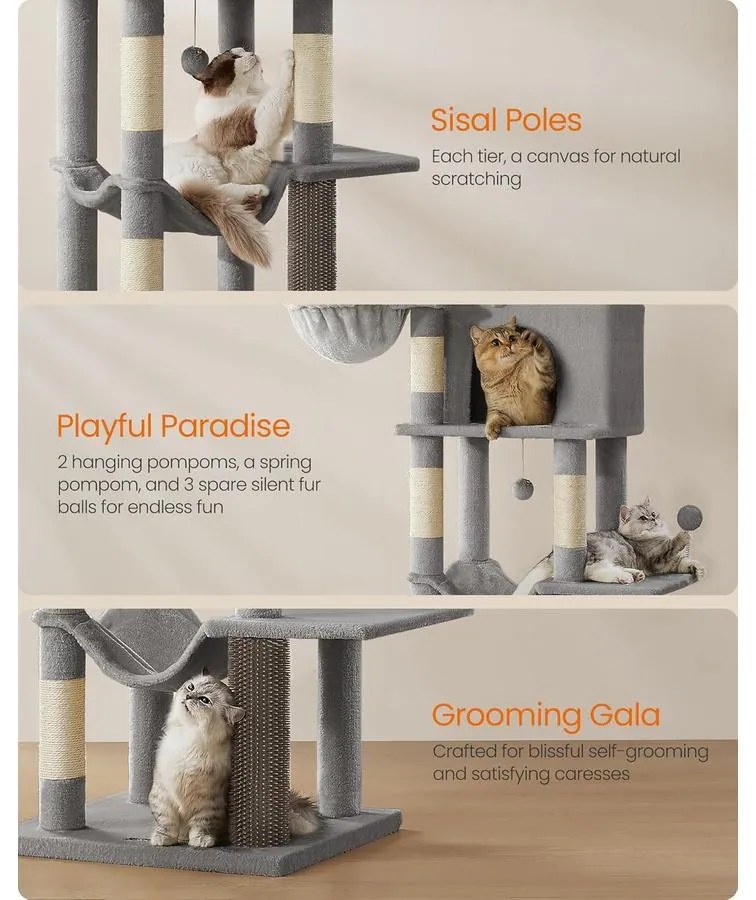 Sisal Poles
Each tier, a canvas for natural scratching

Playful Paradise
2 hanging pompoms, a spring pompom, and 3 spare silent fur balls for endless fun

Grooming Gala
Crafted for blissful self-grooming and satisfying caresses