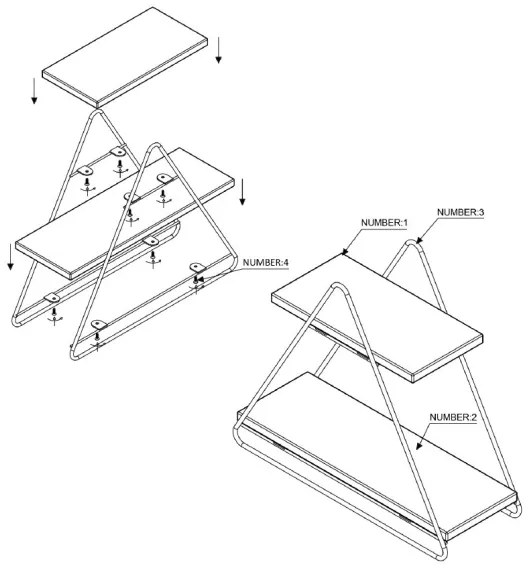 NUMBER:4

NUMBER:1

NUMBER:3

NUMBER:2