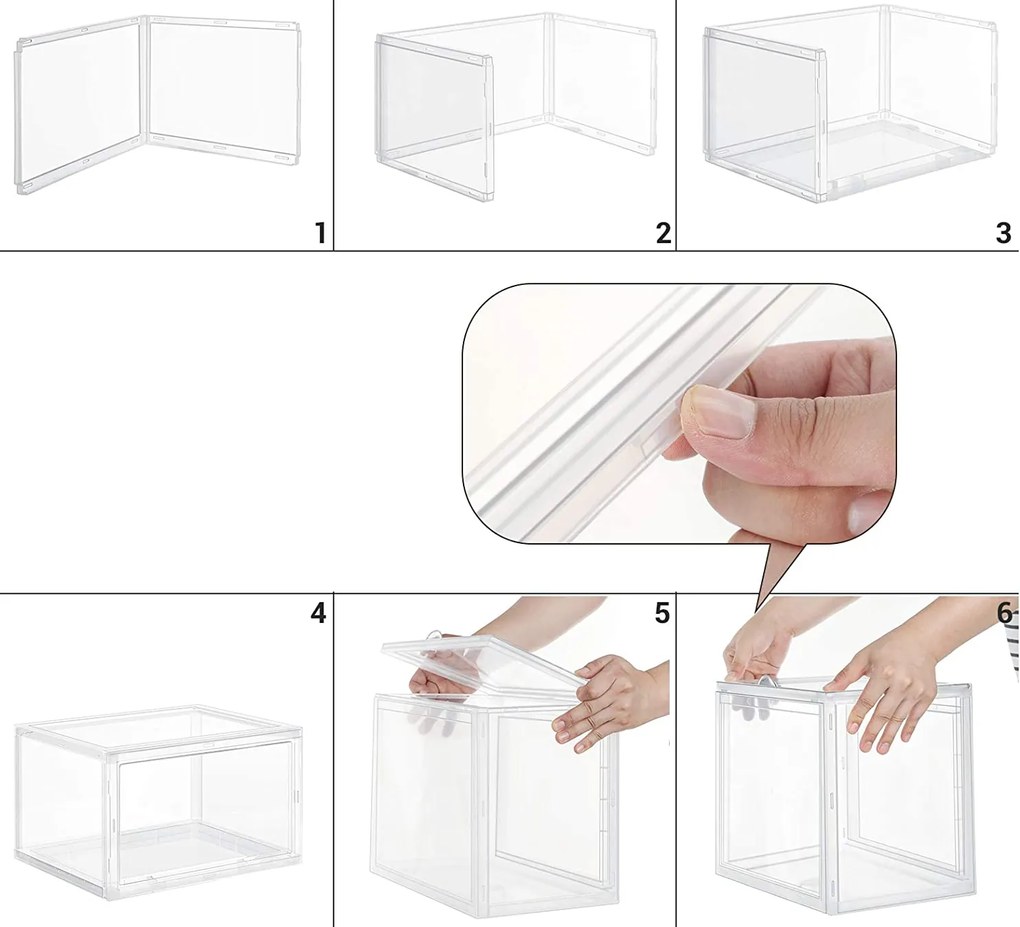 1
2
3
4
5
6