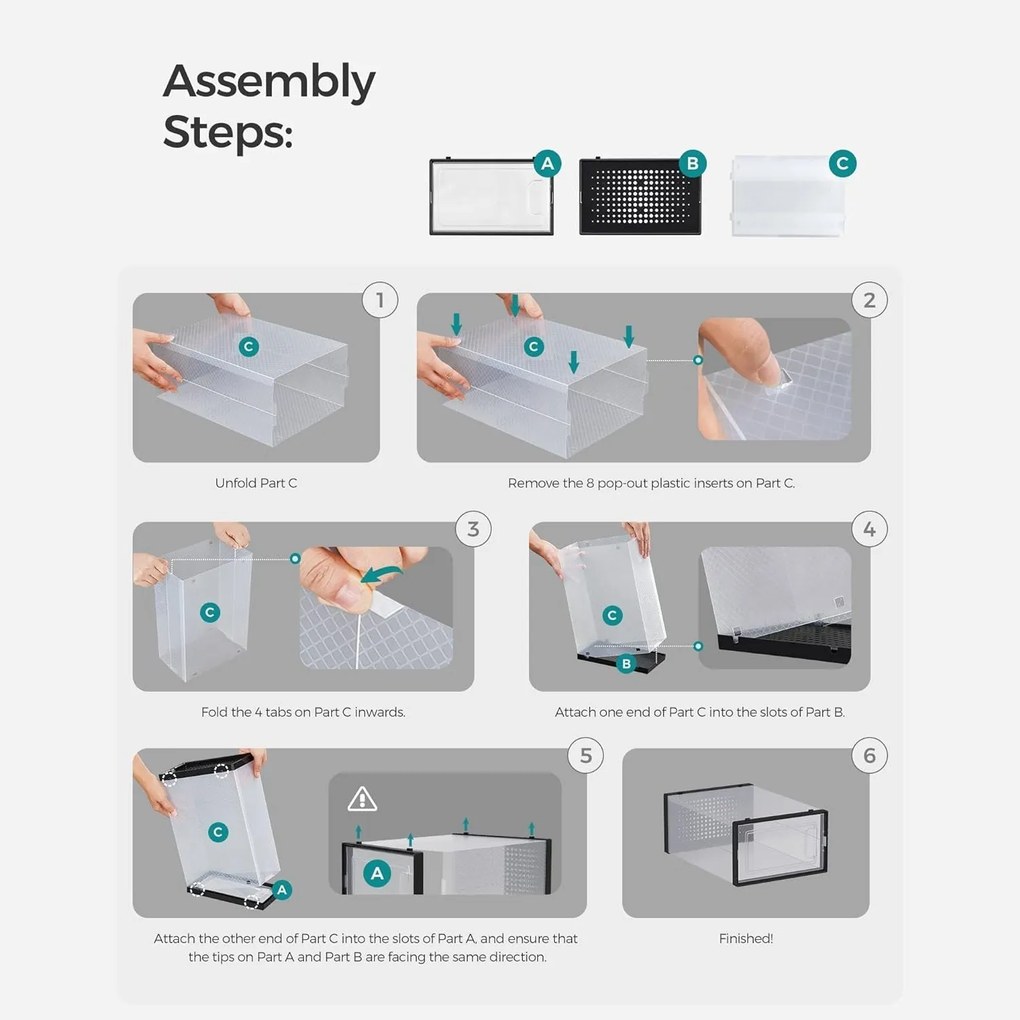 Assembly Steps:

A

B

C

1

C

Unfold Part C

2

C

Remove the 8 pop-out plastic inserts on Part C.

3

C

Fold the 4 tabs on Part C inwards.

4

C

B

Attach one end of Part C into the slots of Part B.

5

C

A

A

Attach the other end of Part C into the slots of Part A, and ensure that the tips on Part A and Part B are facing the same direction.

6

Finished!