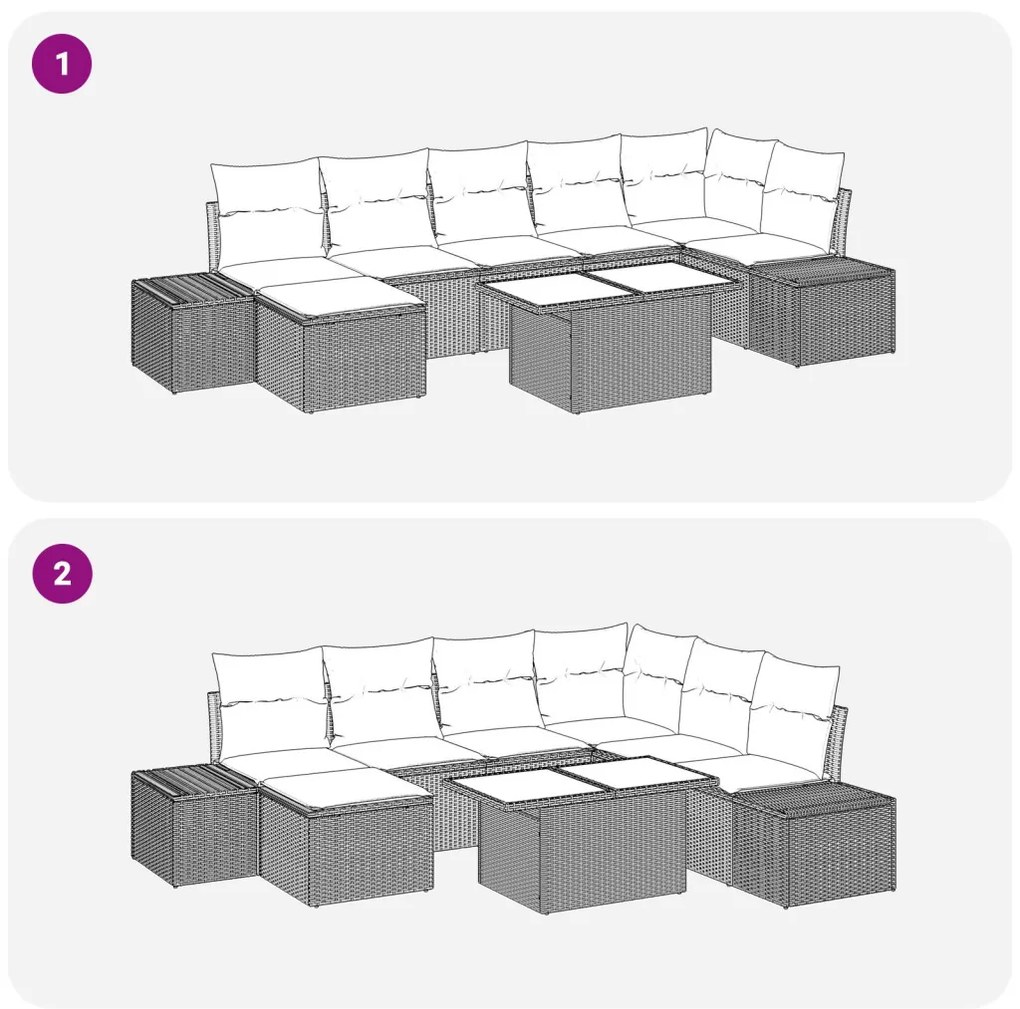 1

2