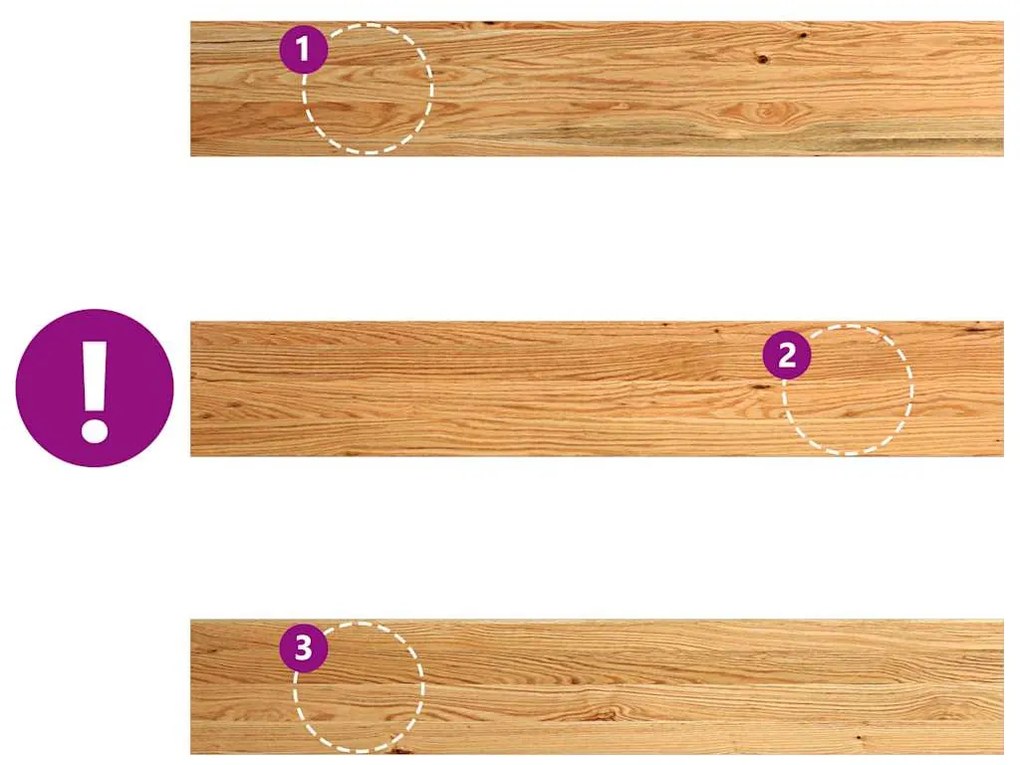 1

!

2

3