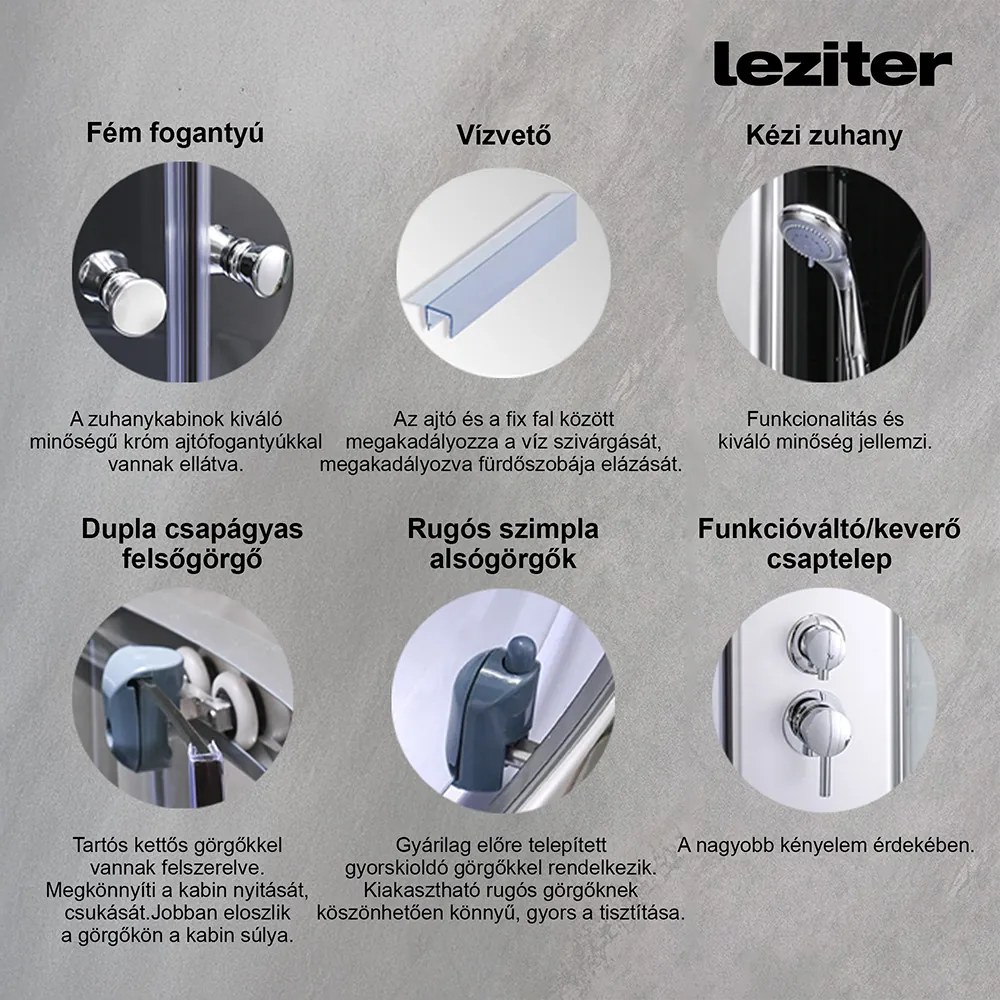 leziter

Fém fogantyú

A zuhanykabinok kiváló minőségű króm ajtófogantyúkkal vannak ellátva.

Vízvető

Az ajtó és a fix fal között megakadályozza a víz szivárgását, megakadályozva fürdőszobája elázását.

Kézi zuhany

Funkcionalitás és kiváló minőség jellemzi.

Dupla csapágyas felsőgörgő

Tartós kettős görgőkkel vannak felszerelve. Megkönnyíti a kabin nyitását, csukását.Jobban eloszlik a görgőkön a kabin súlya.

Rugós szimpla alsógörgők

Gyárilag előre telepített gyorskioldó görgőkkel rendelkezik. Kiakasztható rugós görgőknek köszönhetően könnyű, gyors a tisztítása.

Funkcióváltó/keverő csaptelep

A nagyobb kényelem érdekében.