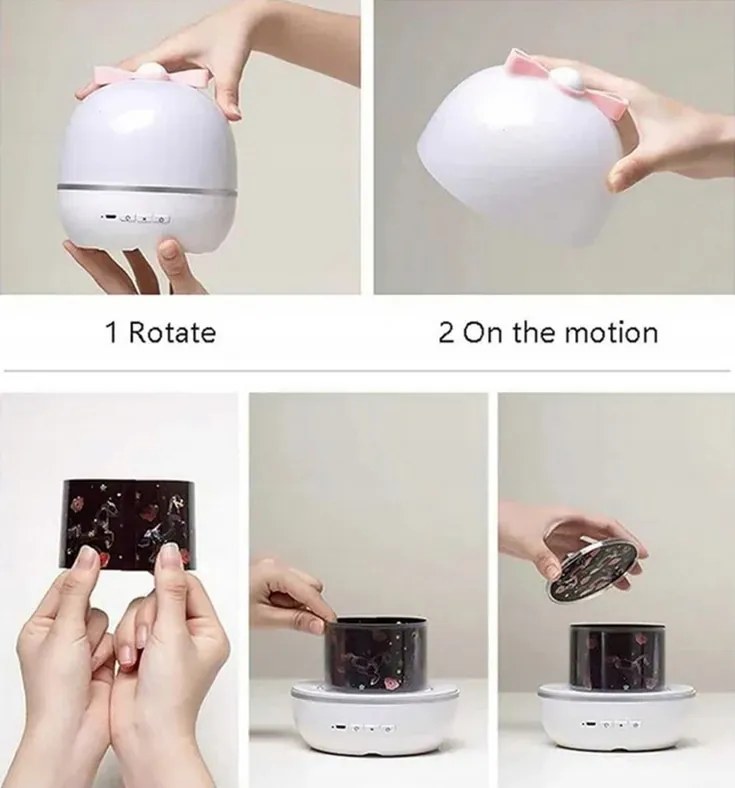 1 Rotate

2 On the motion