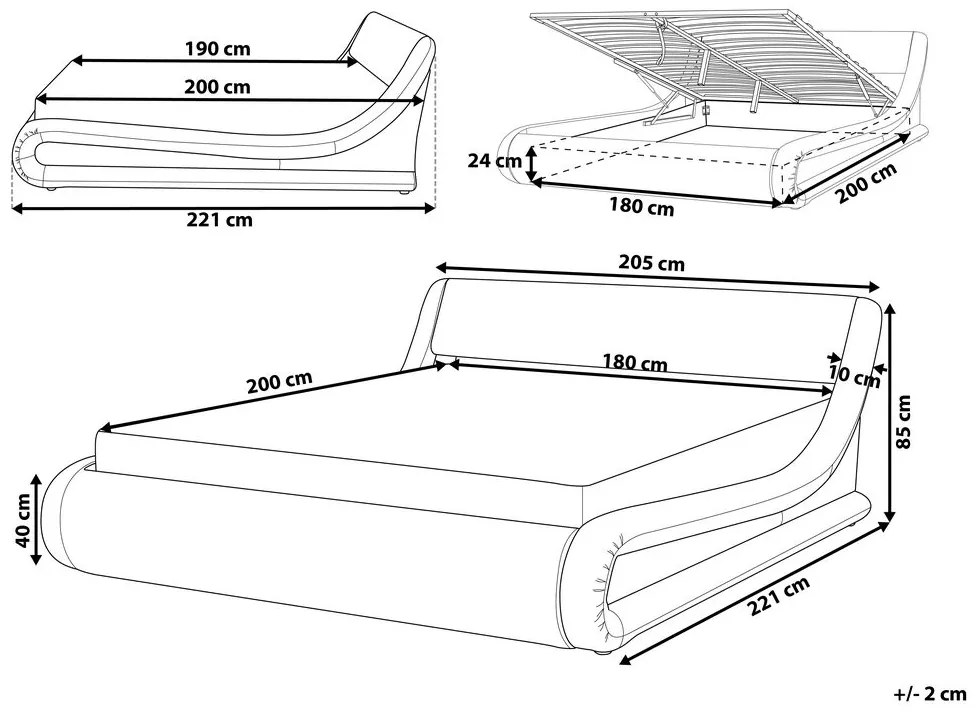 190 cm
200 cm
221 cm
24 cm
180 cm
200 cm
205 cm
180 cm
10 cm
200 cm
85 cm
40 cm
221 cm
+/- 2 cm