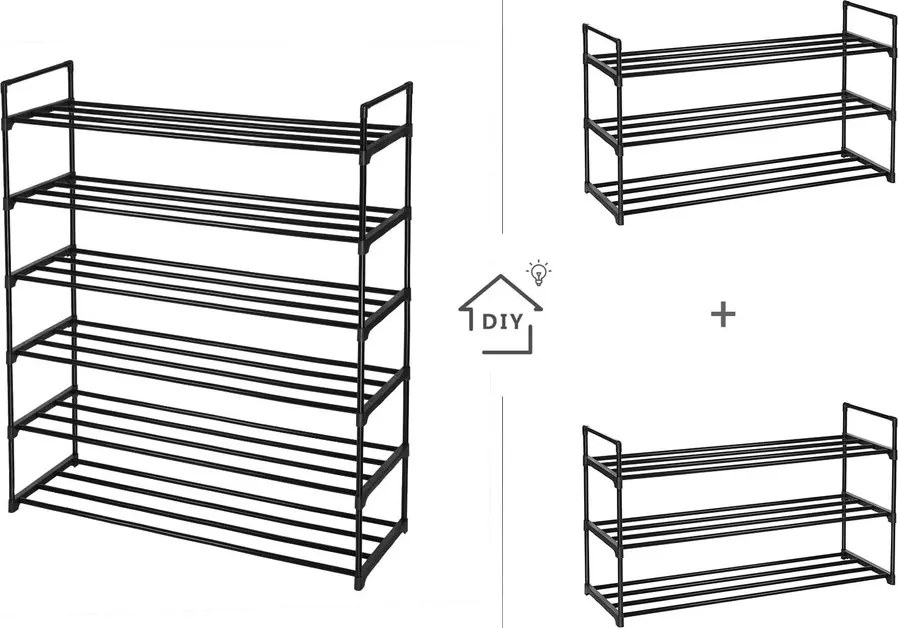 DIY

+