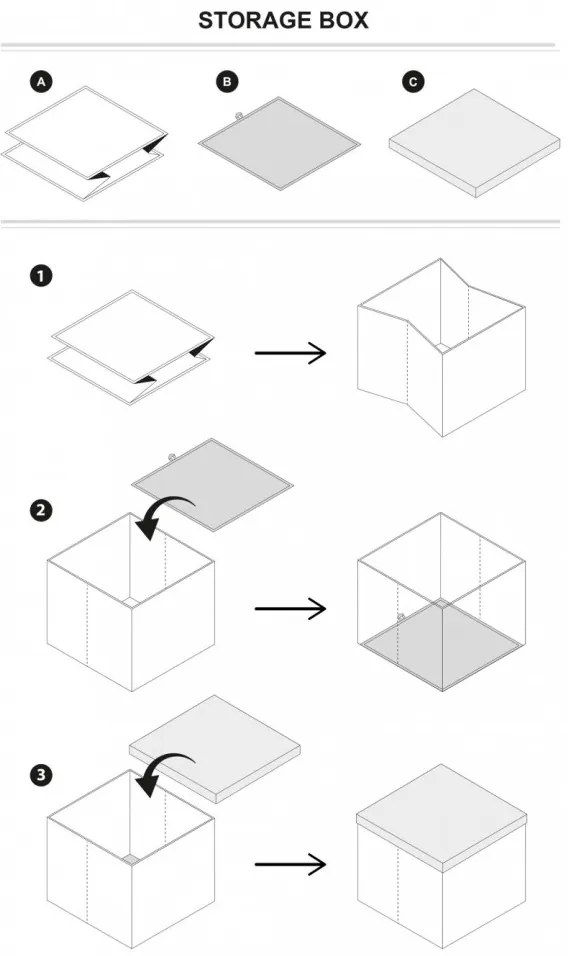 STORAGE BOX

A

B

C

1

2

3