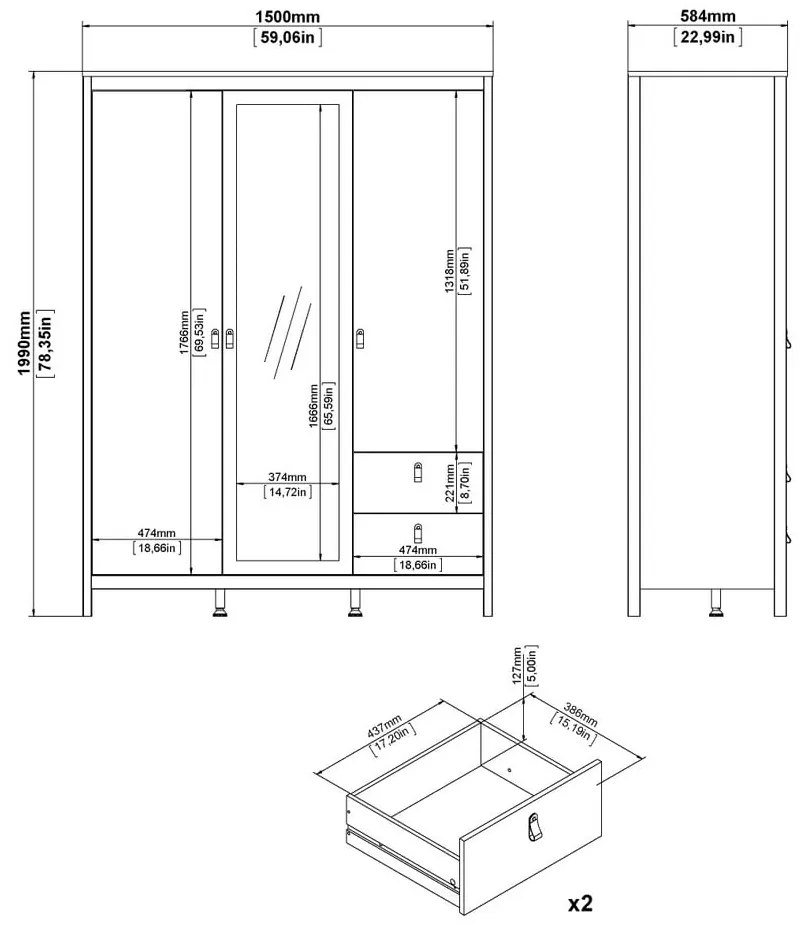 1500mm
[59,06in]

584mm
[22,99in]

1990mm
[78,35in]

1766mm
[69,53in]

1666mm
[65,59in]

1318mm
[51,89in]

374mm
[14,72in]

221mm
[8,70in]

474mm
[18,66in]

474mm
[18,66in]

127mm
[5,00in]

437mm
[17,20in]

386mm
[15,19in]

x2