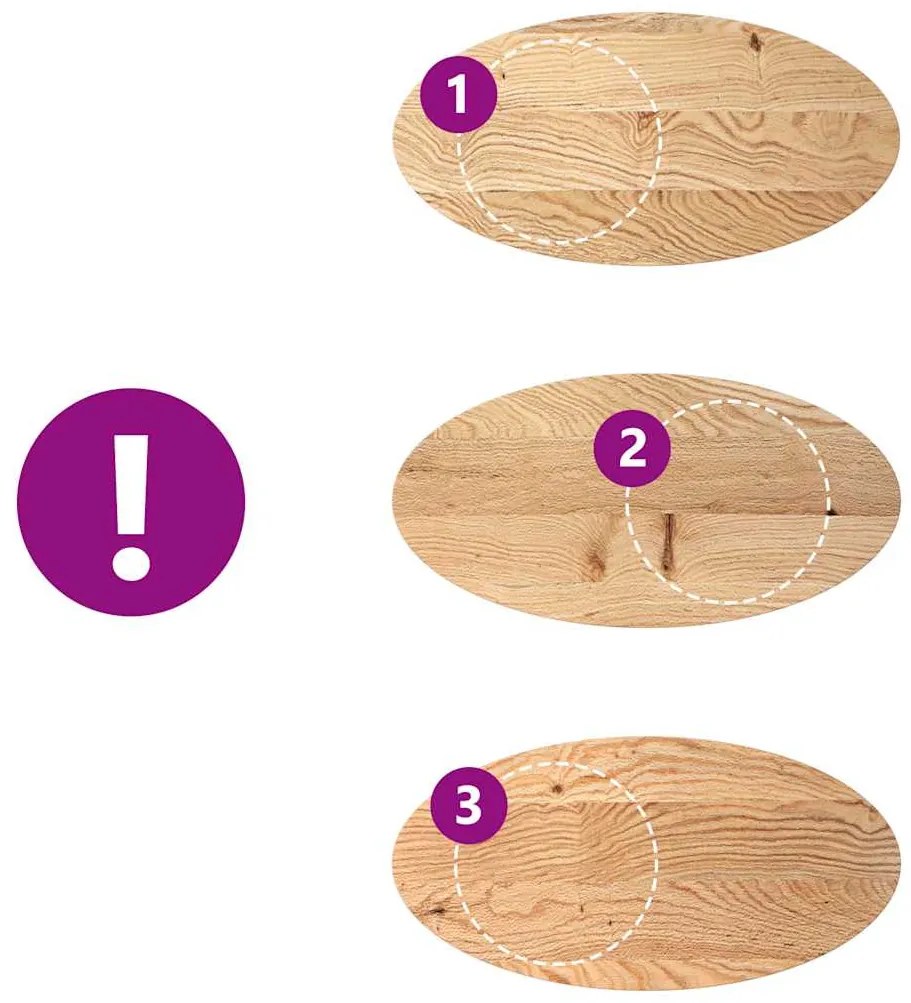 1

!

2

3