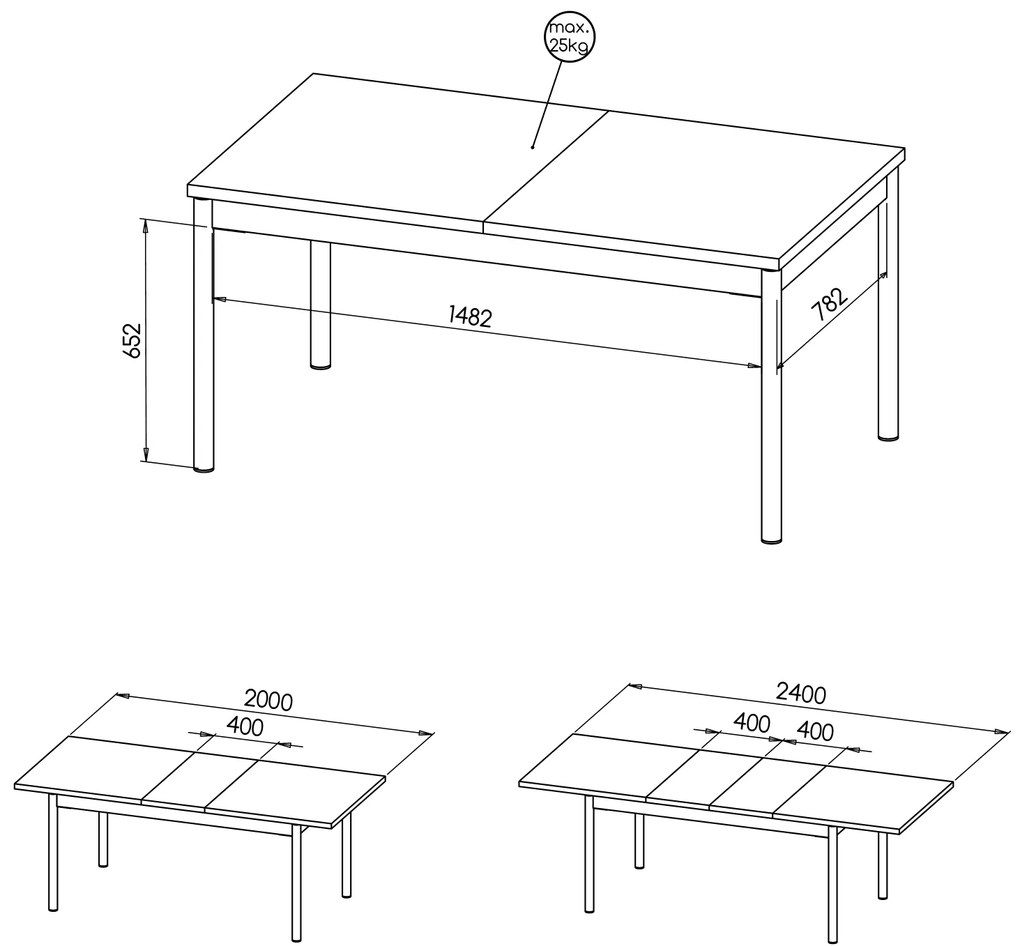 max. 25kg

652

1482

782

2000

400

2400

400

400