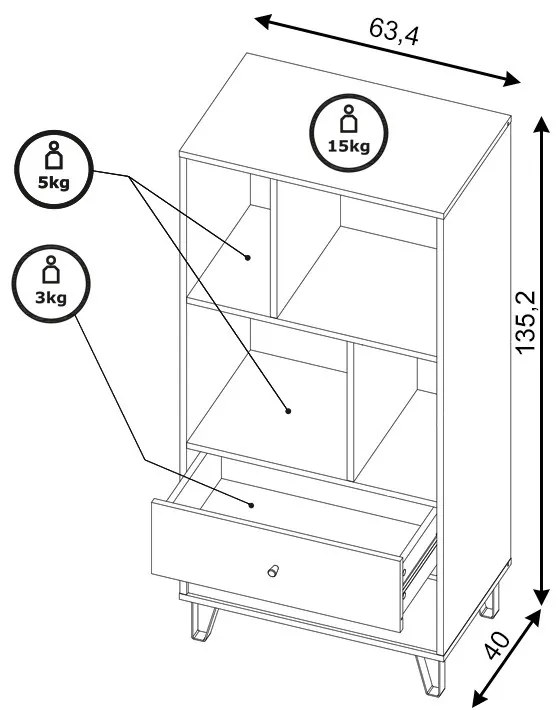 63,4

15kg

5kg

3kg

135,2

40