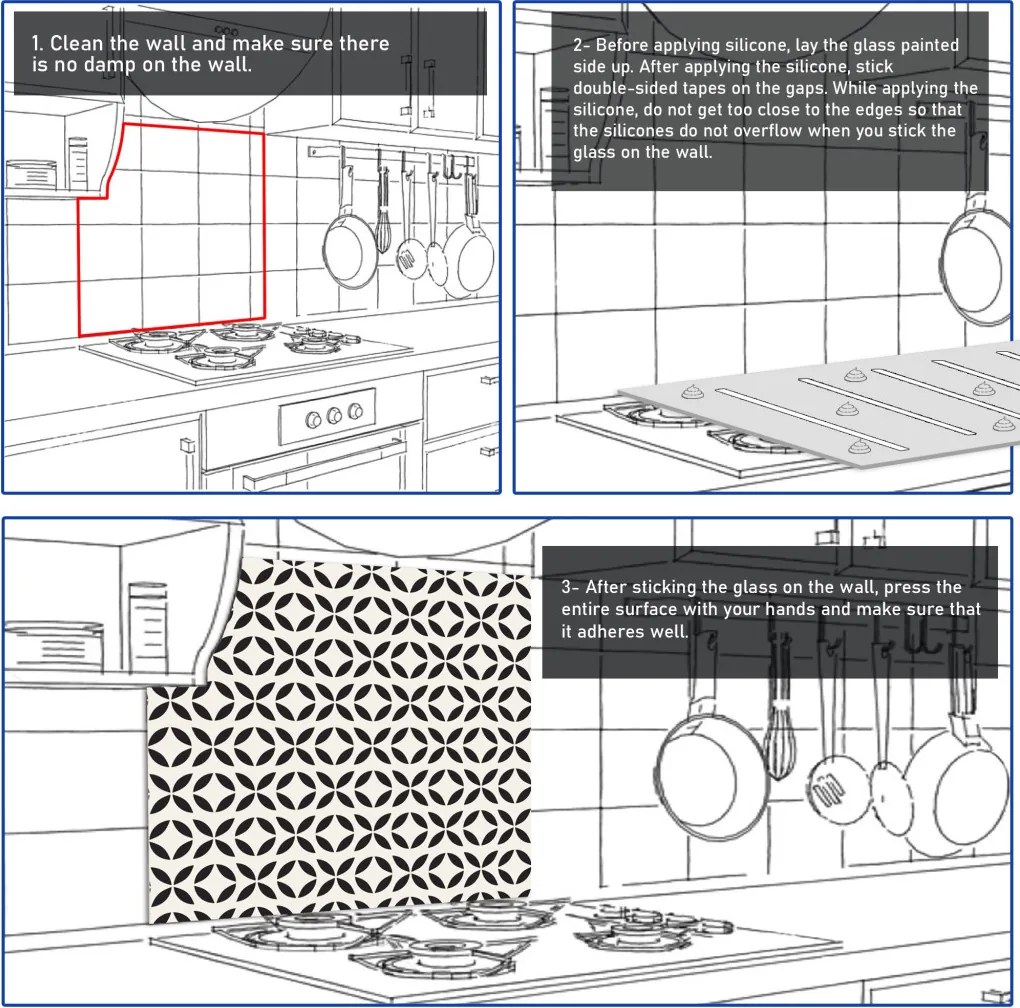 1. Clean the wall and make sure there is no damp on the wall.

2- Before applying silicone, lay the glass painted side up. After applying the silicone, stick double-sided tapes on the gaps. While applying the silicone, do not get too close to the edges so that the silicones do not overflow when you stick the glass on the wall.

3- After sticking the glass on the wall, press the entire surface with your hands and make sure that it adheres well.