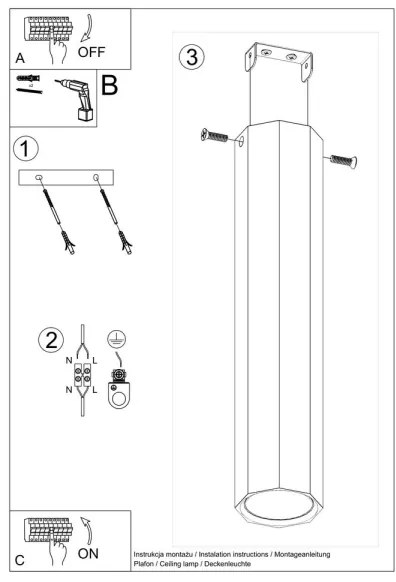 A
OFF

B

1

2
N L
N L

3

C
ON

Instrukcja montażu / Instalation instructions / Montageanleitung
Plafon / Ceiling lamp / Deckenleuchte