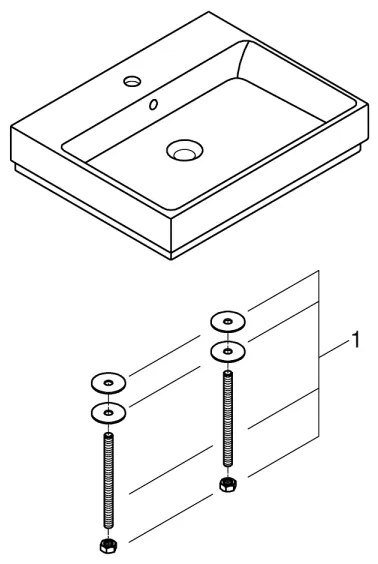 1