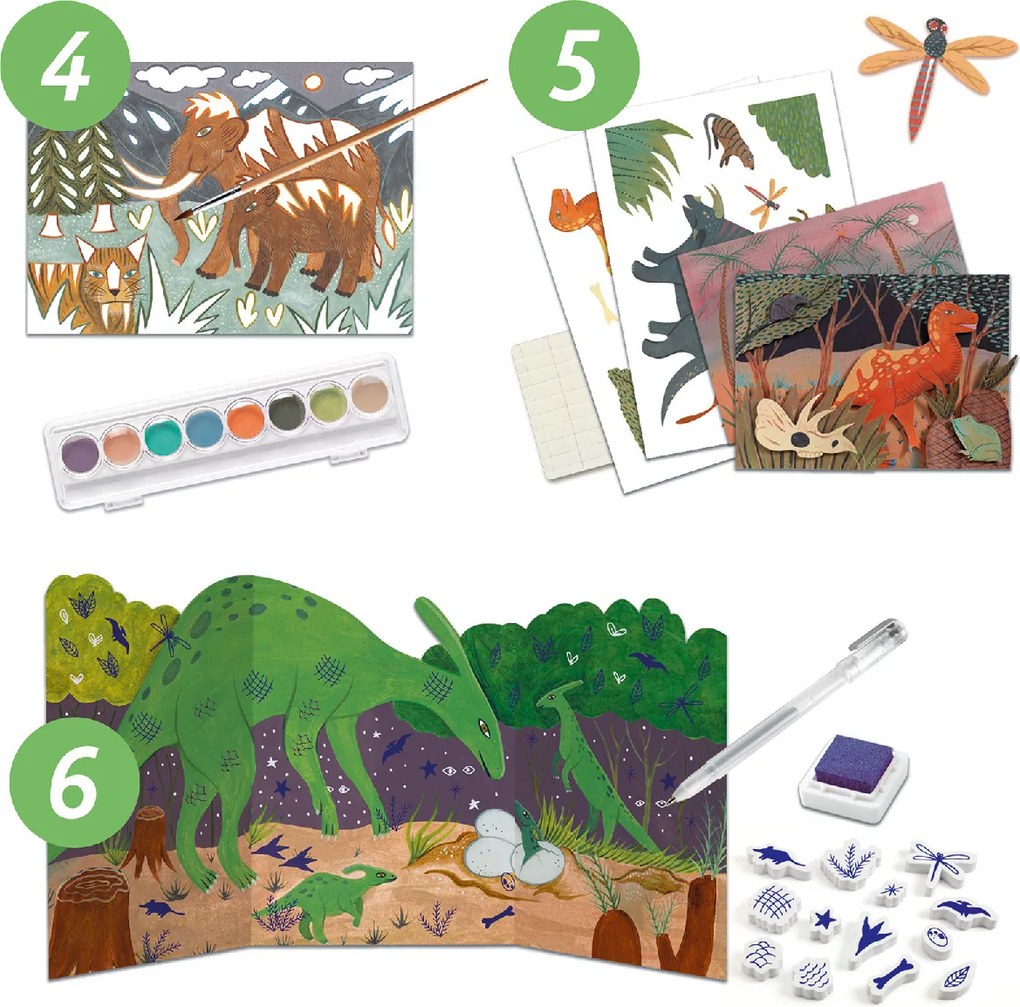 4

5

6