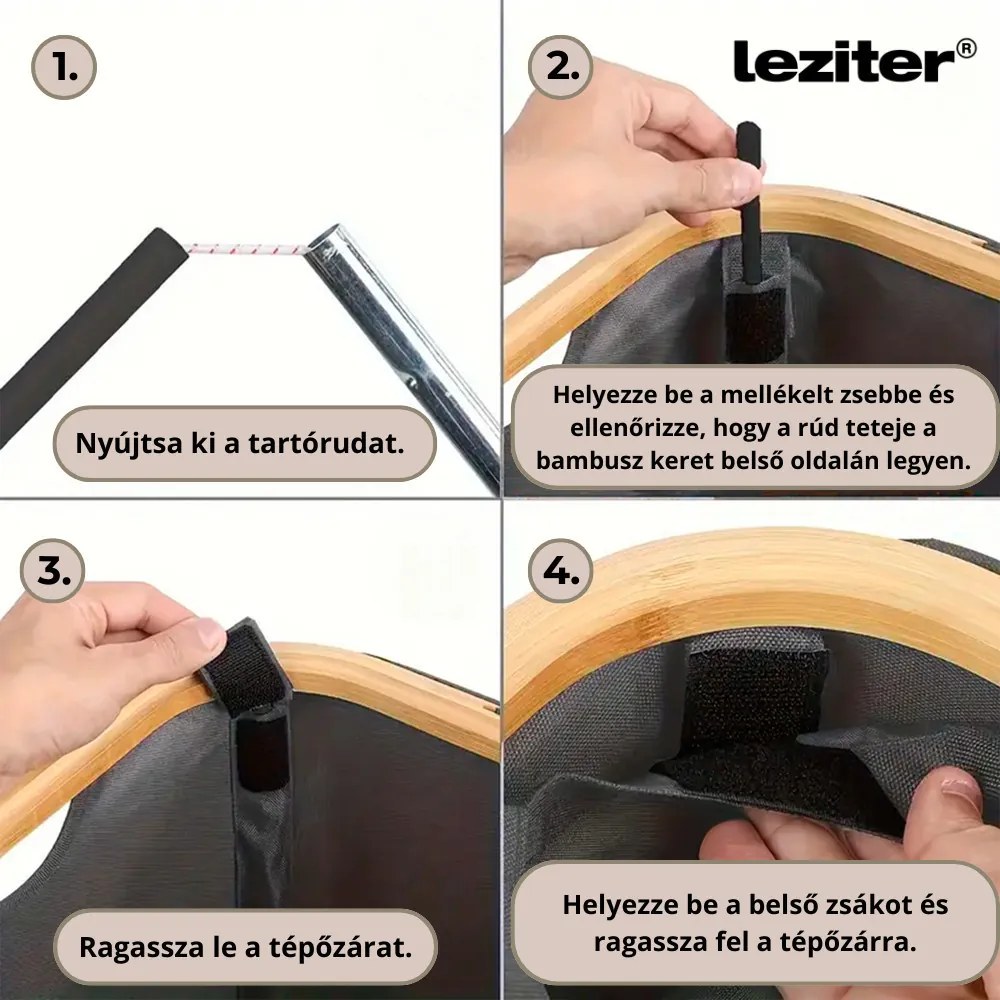 1.

Nyújtsa ki a tartórudat.

2.

leziter®

Helyezze be a mellékelt zsebbe és ellenőrizze, hogy a rúd teteje a bambusz keret belső oldalán legyen.

3.

Ragassza le a tépőzárat.

4.

Helyezze be a belső zsákot és ragassza fel a tépőzárra.