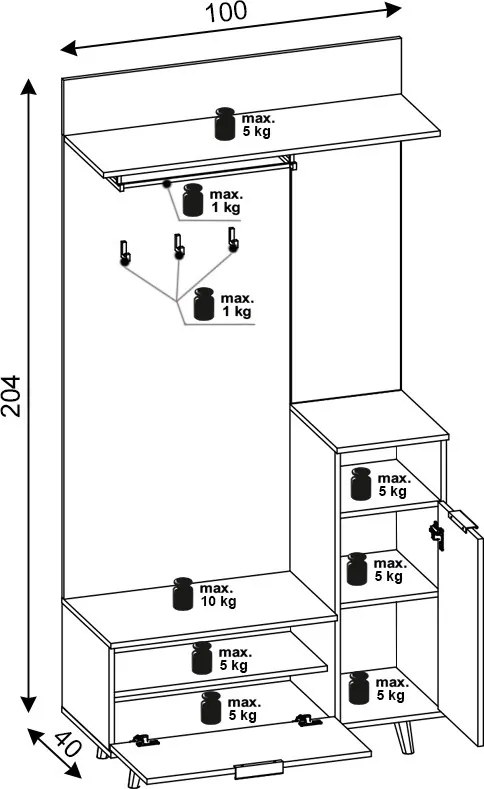 100

204

40

max. 5 kg

max. 1 kg

max. 1 kg

max. 5 kg

max. 5 kg

max. 10 kg

max. 5 kg

max. 5 kg

max. 5 kg