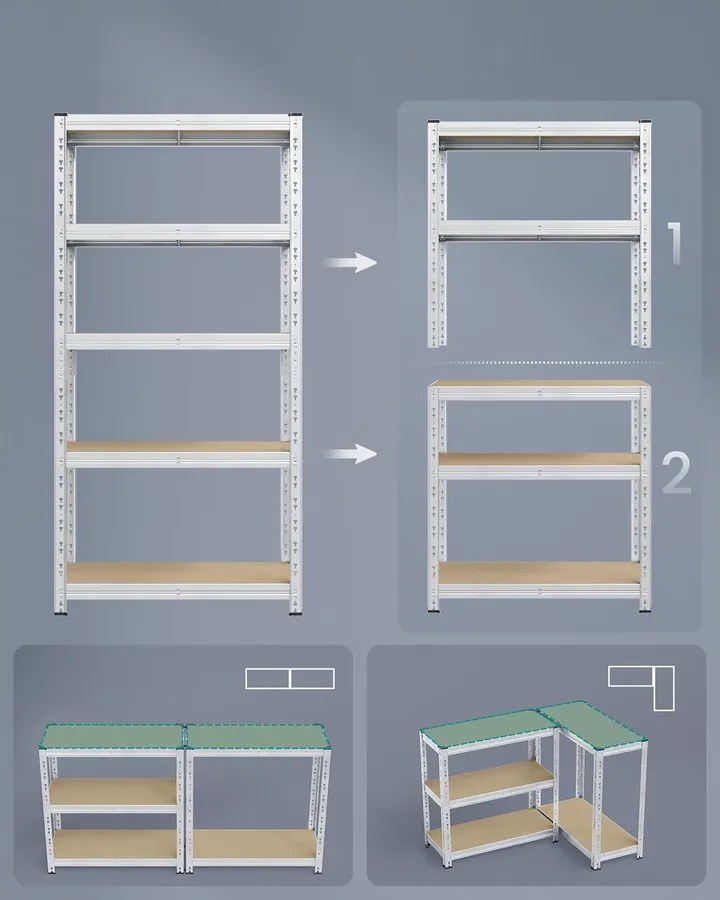 1

2