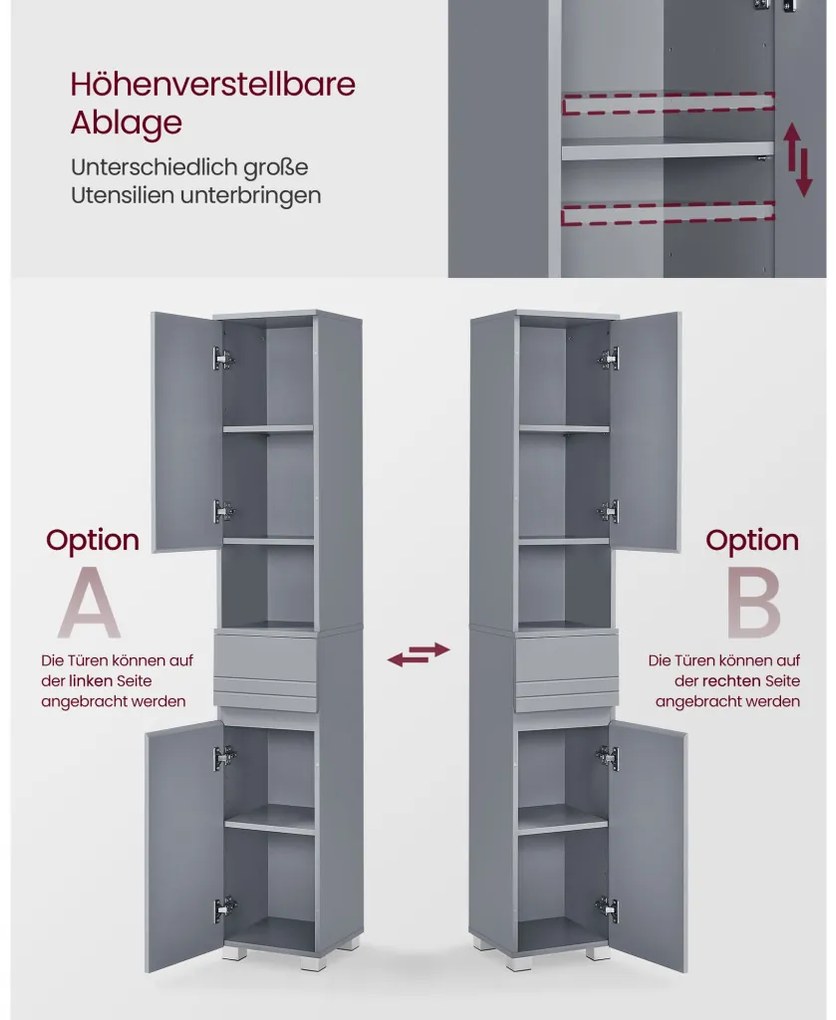 Höhenverstellbare Ablage

Unterschiedlich große Utensilien unterbringen

Option
A
Die Türen können auf der linken Seite angebracht werden

Option
B
Die Türen können auf der rechten Seite angebracht werden