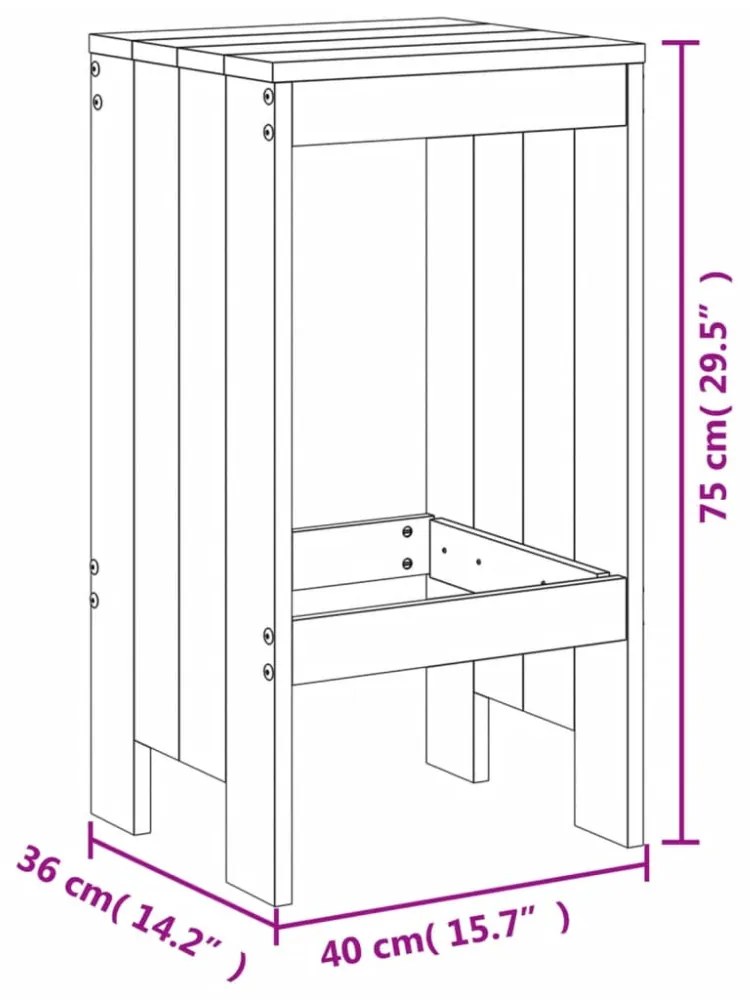 75 cm( 29.5" )

36 cm( 14.2" )

40 cm( 15.7" )