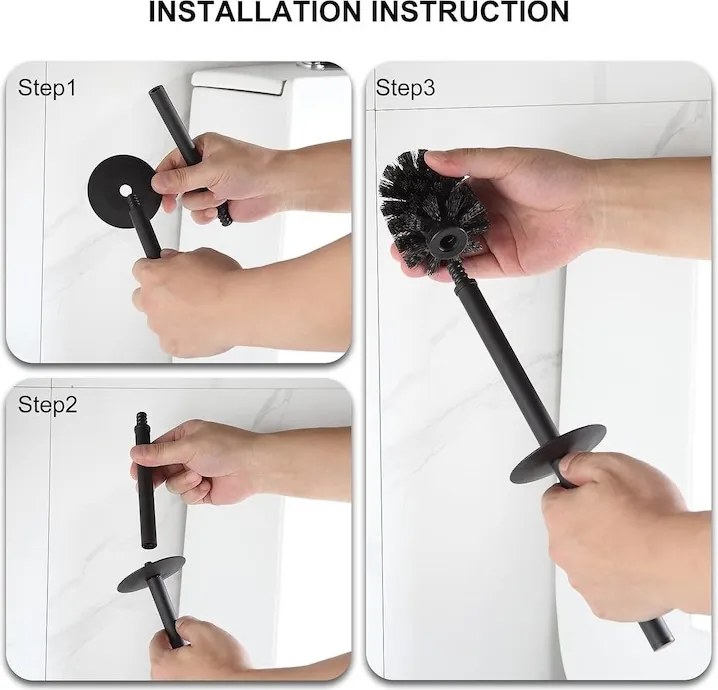 INSTALLATION INSTRUCTION

Step1

Step2

Step3