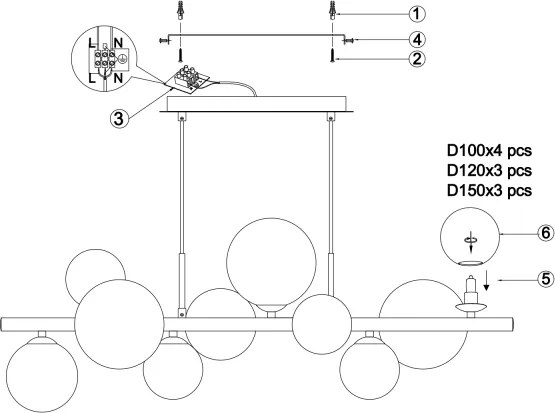 1
4
2
L N
L N
3
D100x4 pcs
D120x3 pcs
D150x3 pcs
6
5