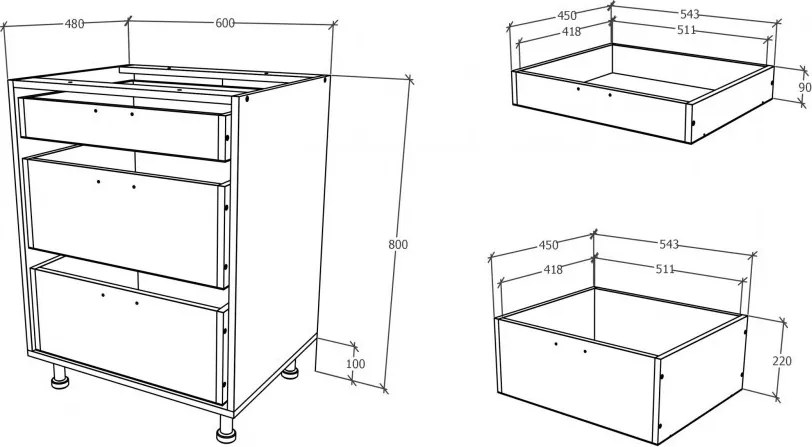 480
600
800
100
450
543
418
511
90
450
543
418
511
220