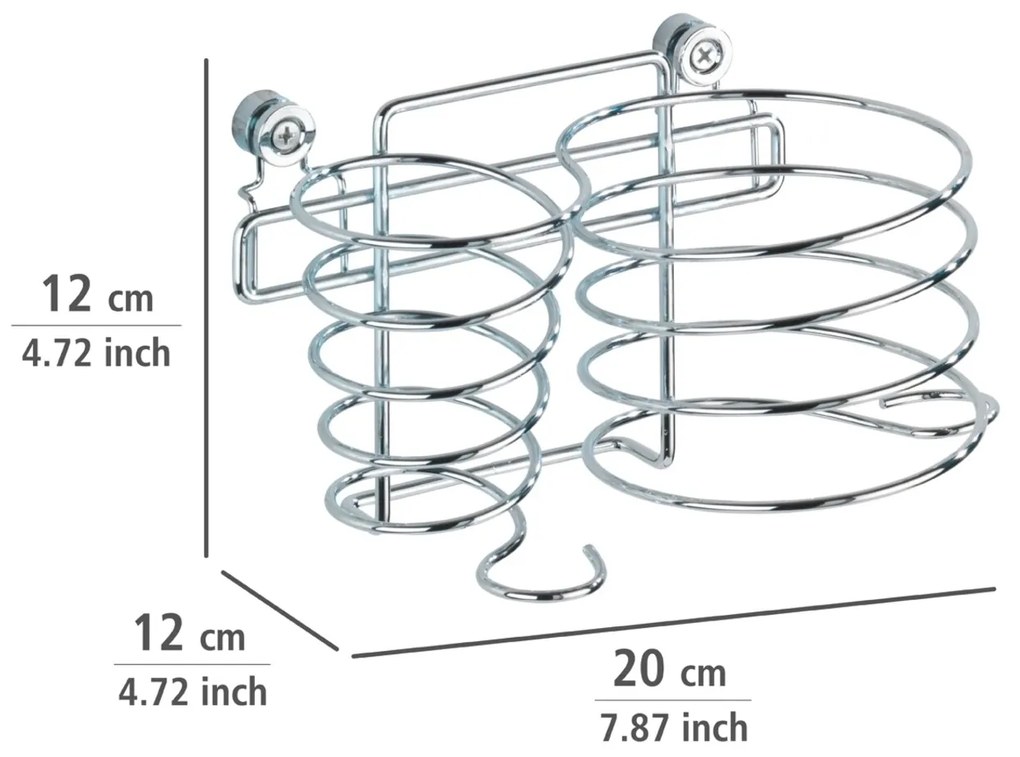 12 cm
4.72 inch

12 cm
4.72 inch

20 cm
7.87 inch