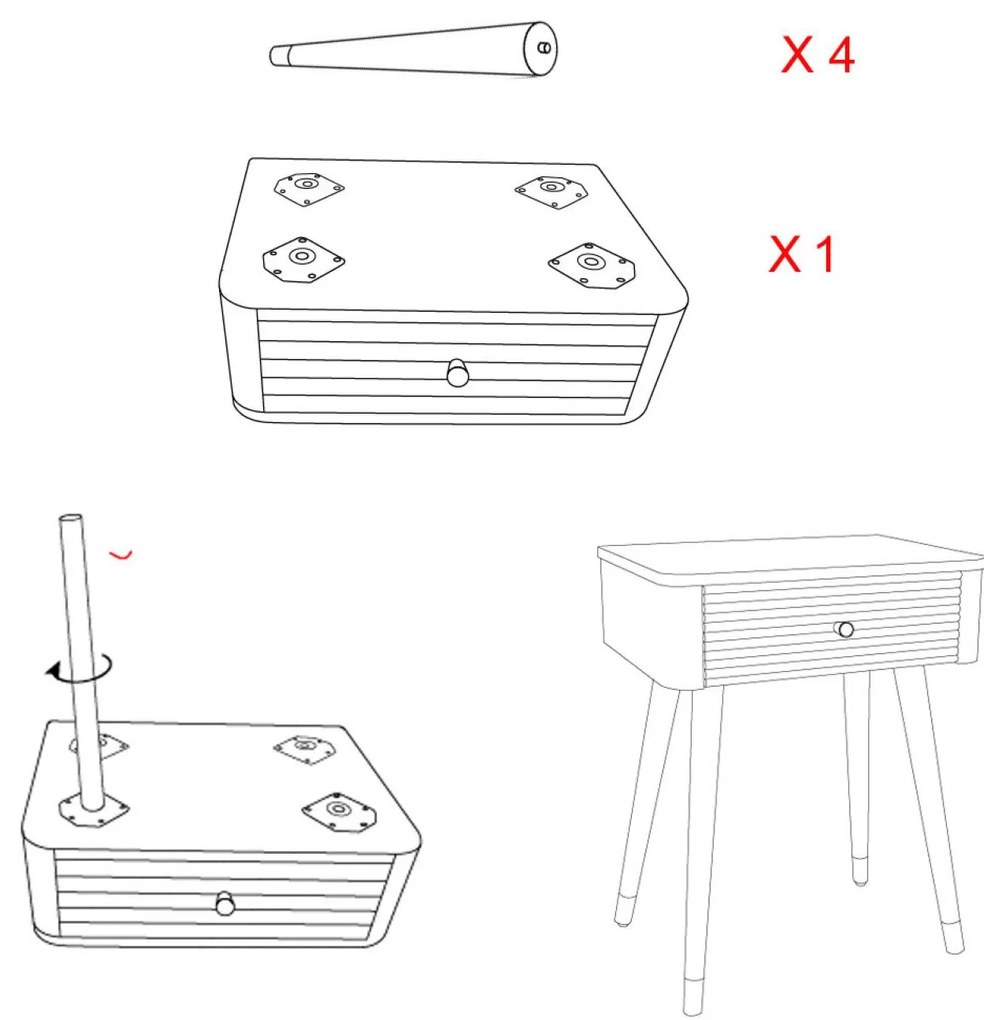 X 4

X 1