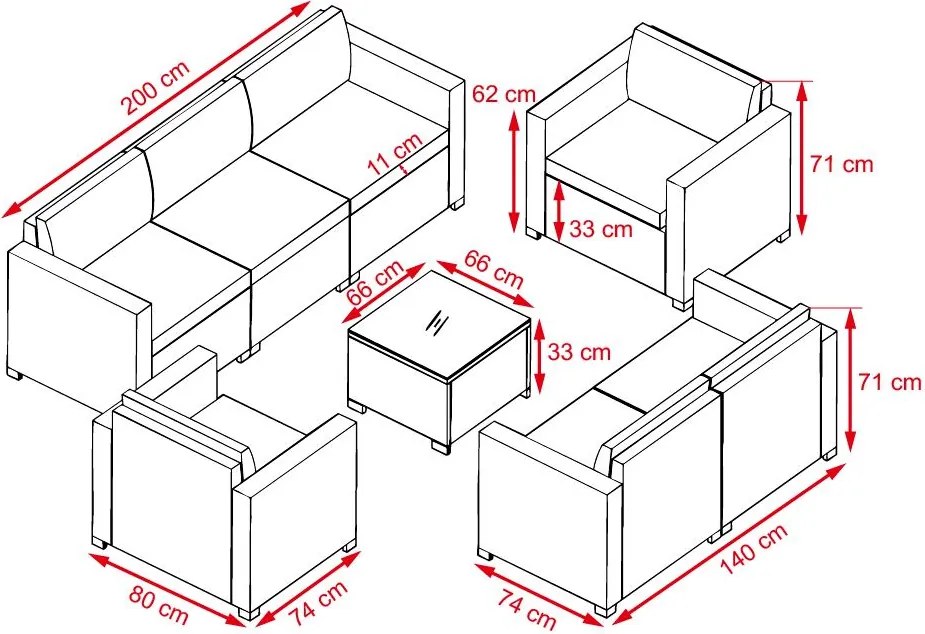 200 cm
11 cm
62 cm
71 cm
33 cm
66 cm
66 cm
33 cm
71 cm
80 cm
74 cm
74 cm
140 cm