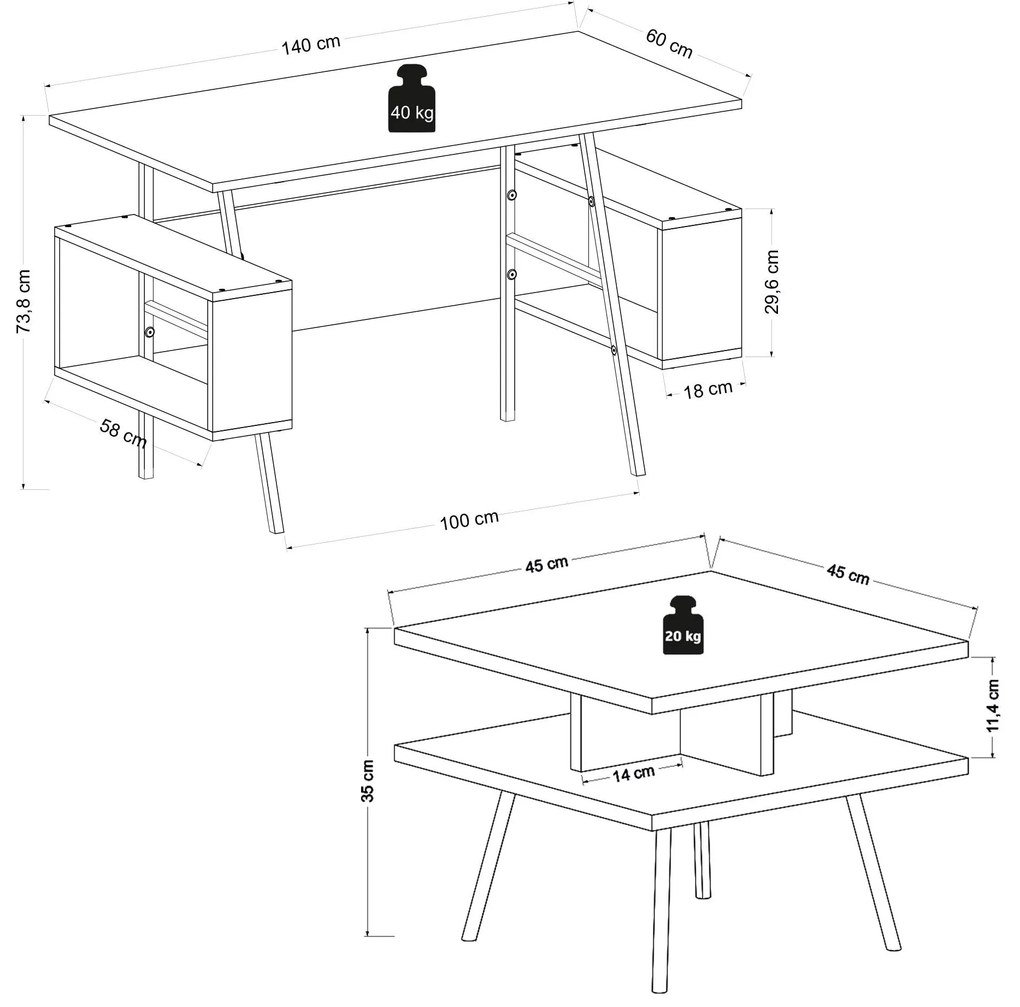 140 cm
60 cm
40 kg
73,8 cm
29,6 cm
18 cm
58 cm
100 cm
45 cm
45 cm
20 kg
11,4 cm
14 cm
35 cm