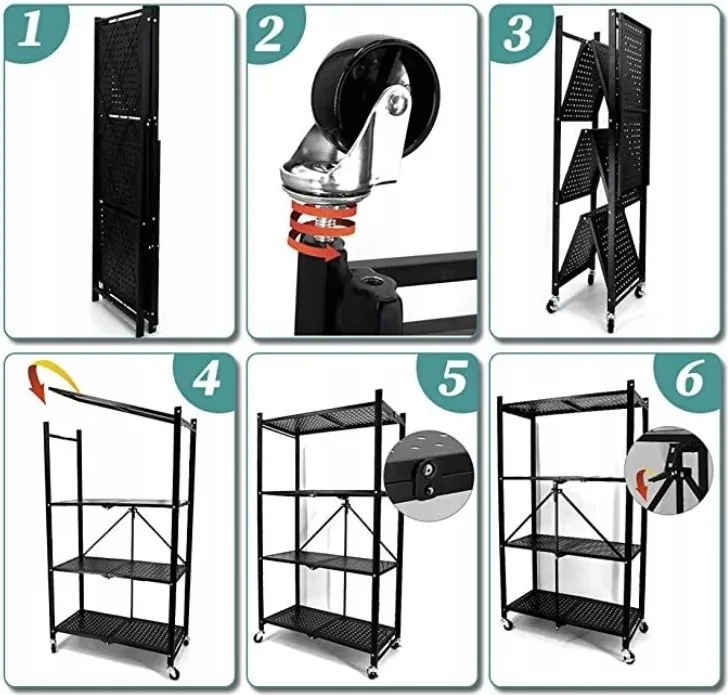 1

2

3

4

5

6