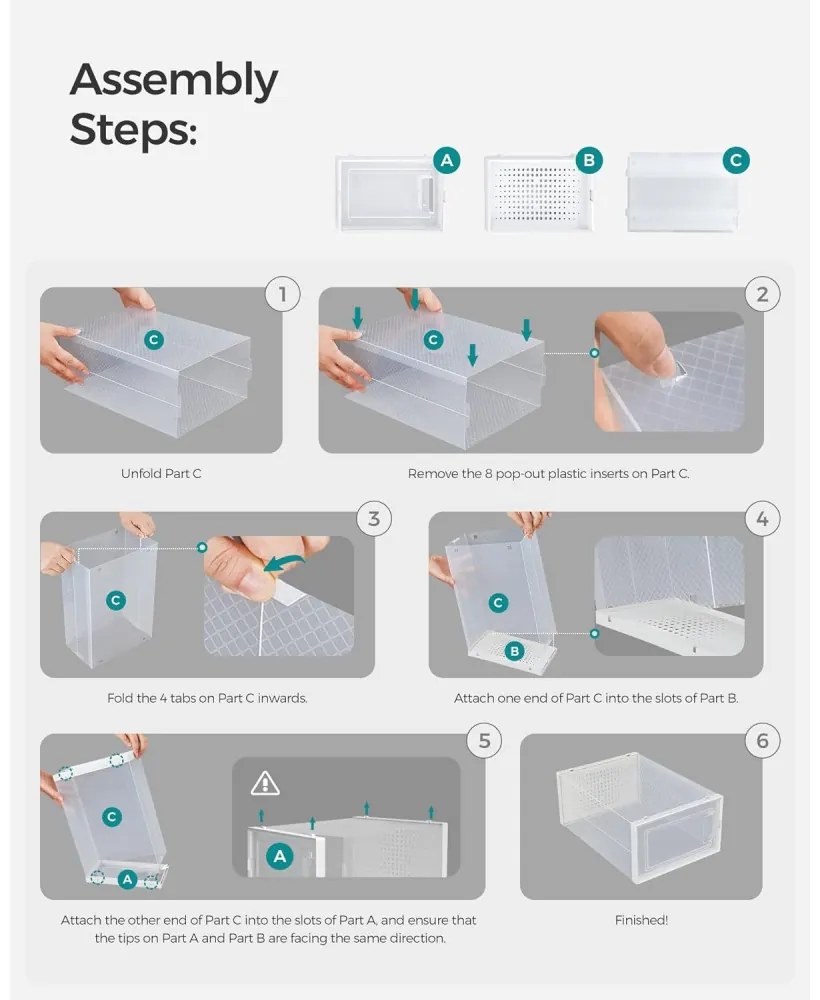 Assembly Steps:

A
B
C

1
C
Unfold Part C

2
C
Remove the 8 pop-out plastic inserts on Part C.

3
C
Fold the 4 tabs on Part C inwards.

4
C
B
Attach one end of Part C into the slots of Part B.

5
C
A
A
Attach the other end of Part C into the slots of Part A, and ensure that the tips on Part A and Part B are facing the same direction.

6
Finished!