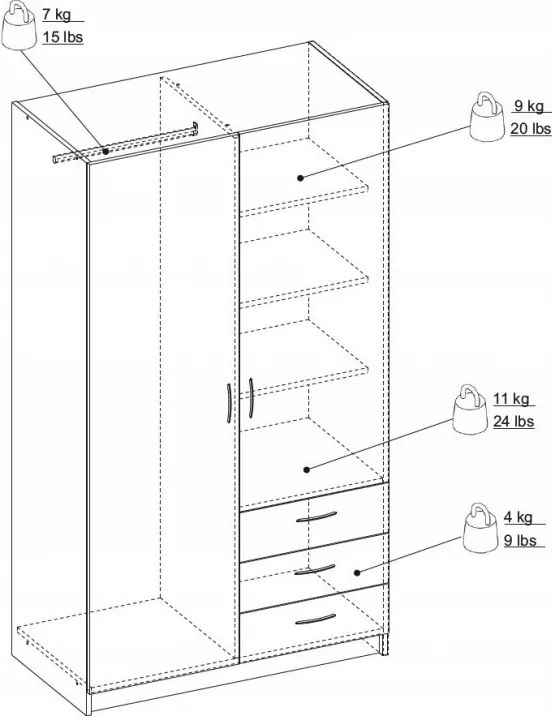 7 kg
15 lbs

9 kg
20 lbs

11 kg
24 lbs

4 kg
9 lbs