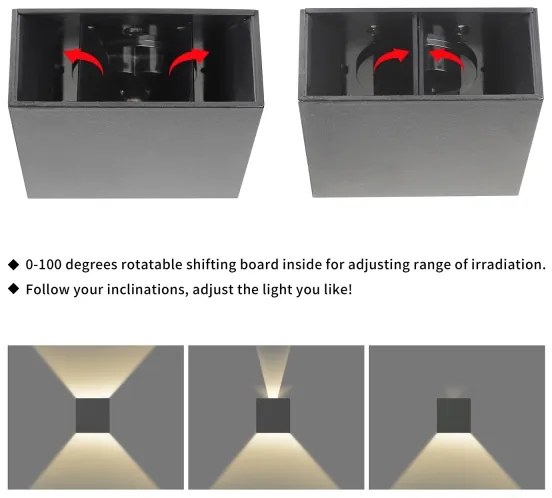 ◆ 0-100 degrees rotatable shifting board inside for adjusting range of irradiation.

◆ Follow your inclinations, adjust the light you like!