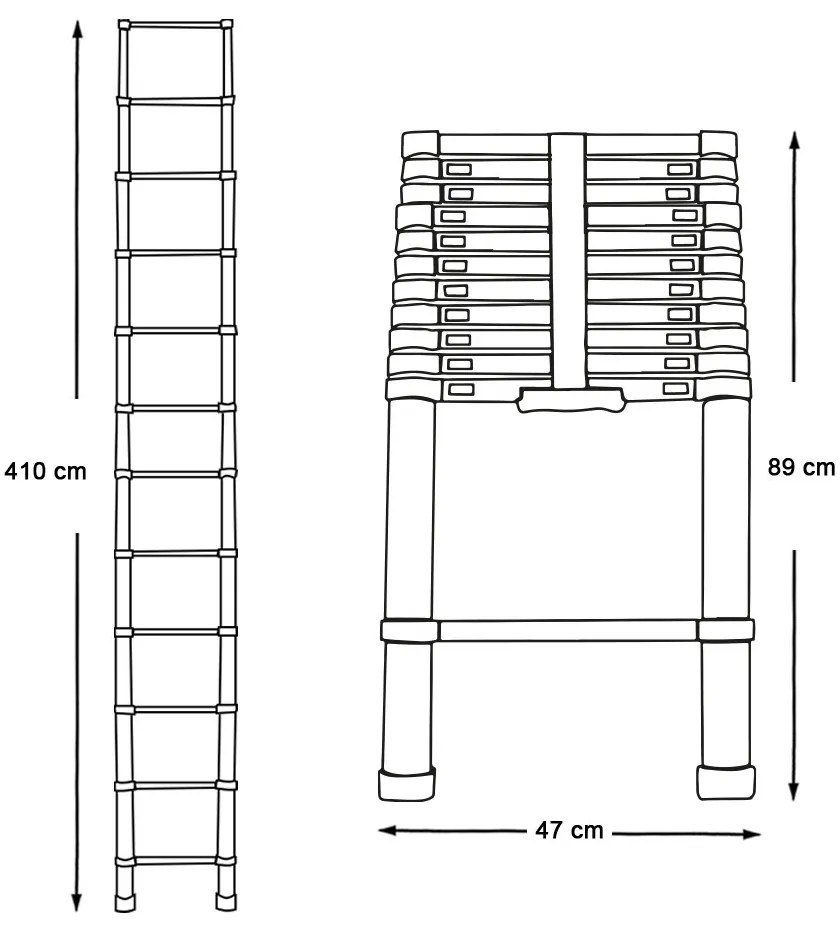 410 cm

89 cm

47 cm