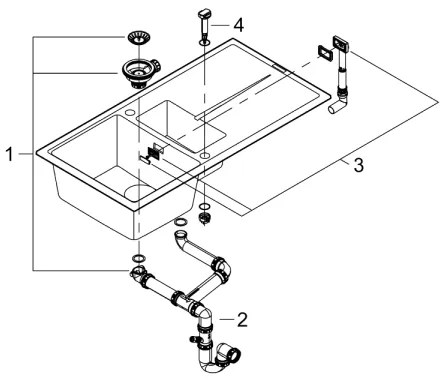 4
1
3
2