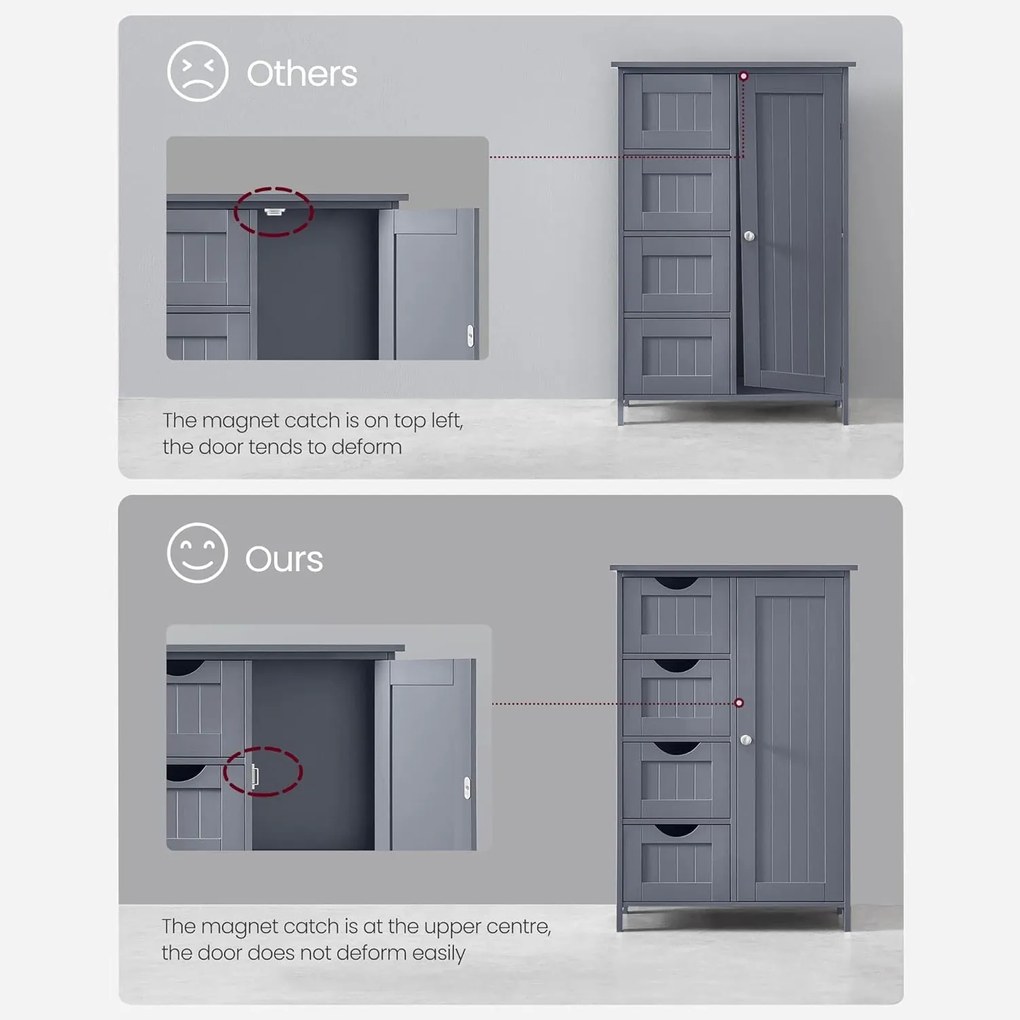 Others

The magnet catch is on top left, the door tends to deform

Ours

The magnet catch is at the upper centre, the door does not deform easily