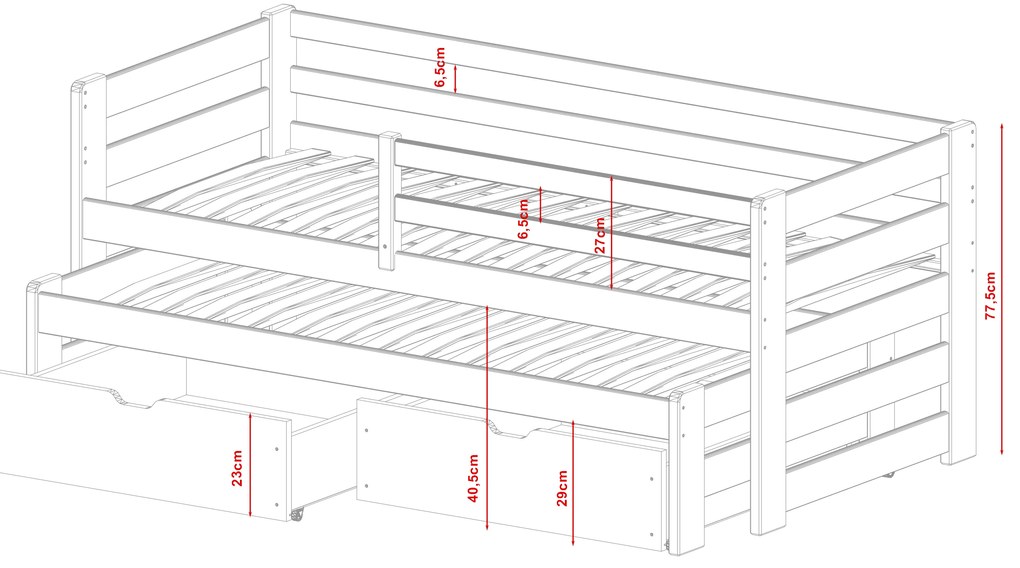 6,5cm
6,5cm
27cm
77,5cm
23cm
40,5cm
29cm