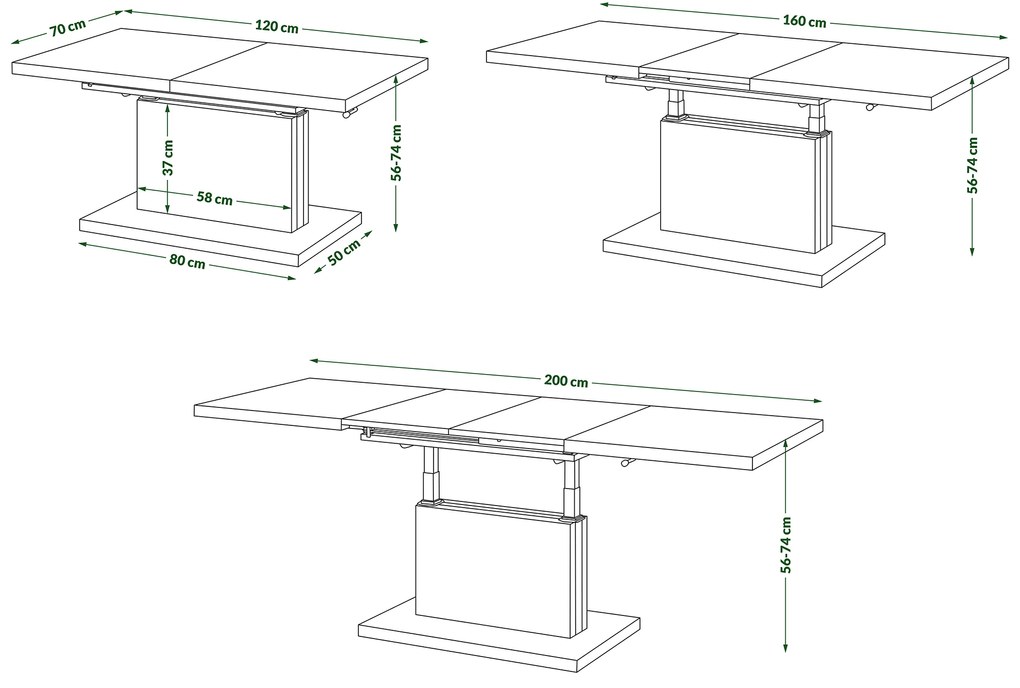 70 cm
120 cm
37 cm
58 cm
56-74 cm
80 cm
50 cm

160 cm
56-74 cm

200 cm
56-74 cm