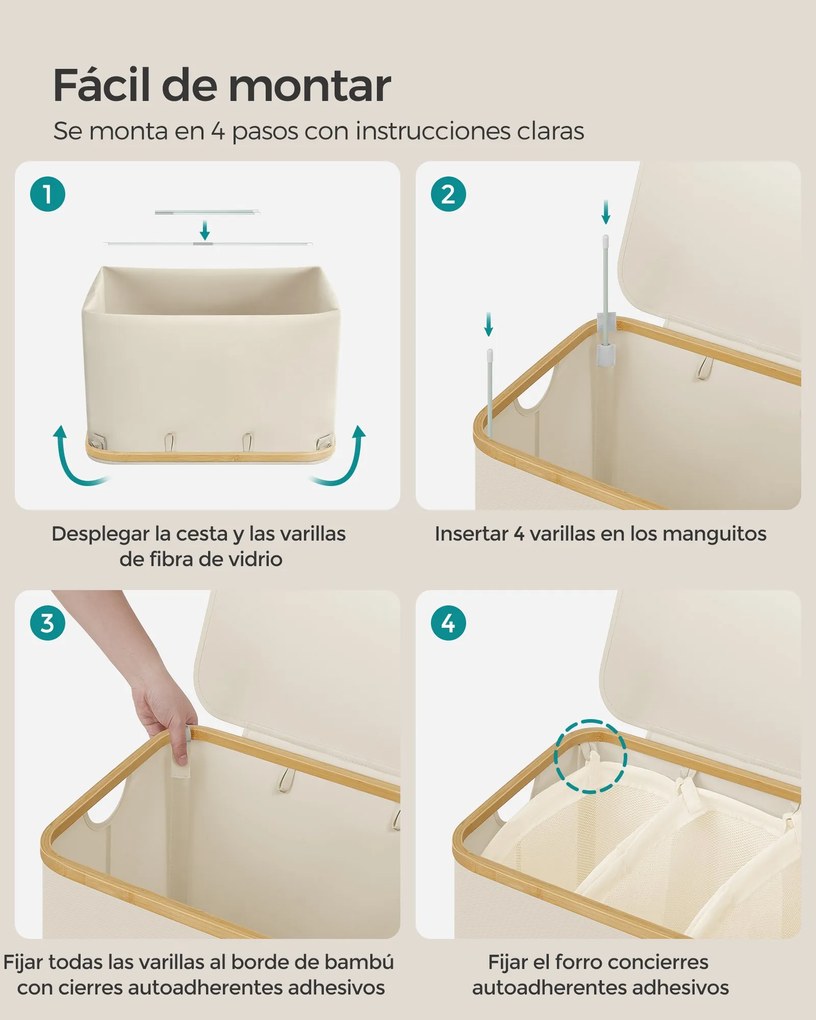 Fácil de montar

Se monta en 4 pasos con instrucciones claras

1

Desplegar la cesta y las varillas de fibra de vidrio

2

Insertar 4 varillas en los manguitos

3

Fijar todas las varillas al borde de bambú con cierres autoadherentes adhesivos

4

Fijar el forro concierres autoadherentes adhesivos