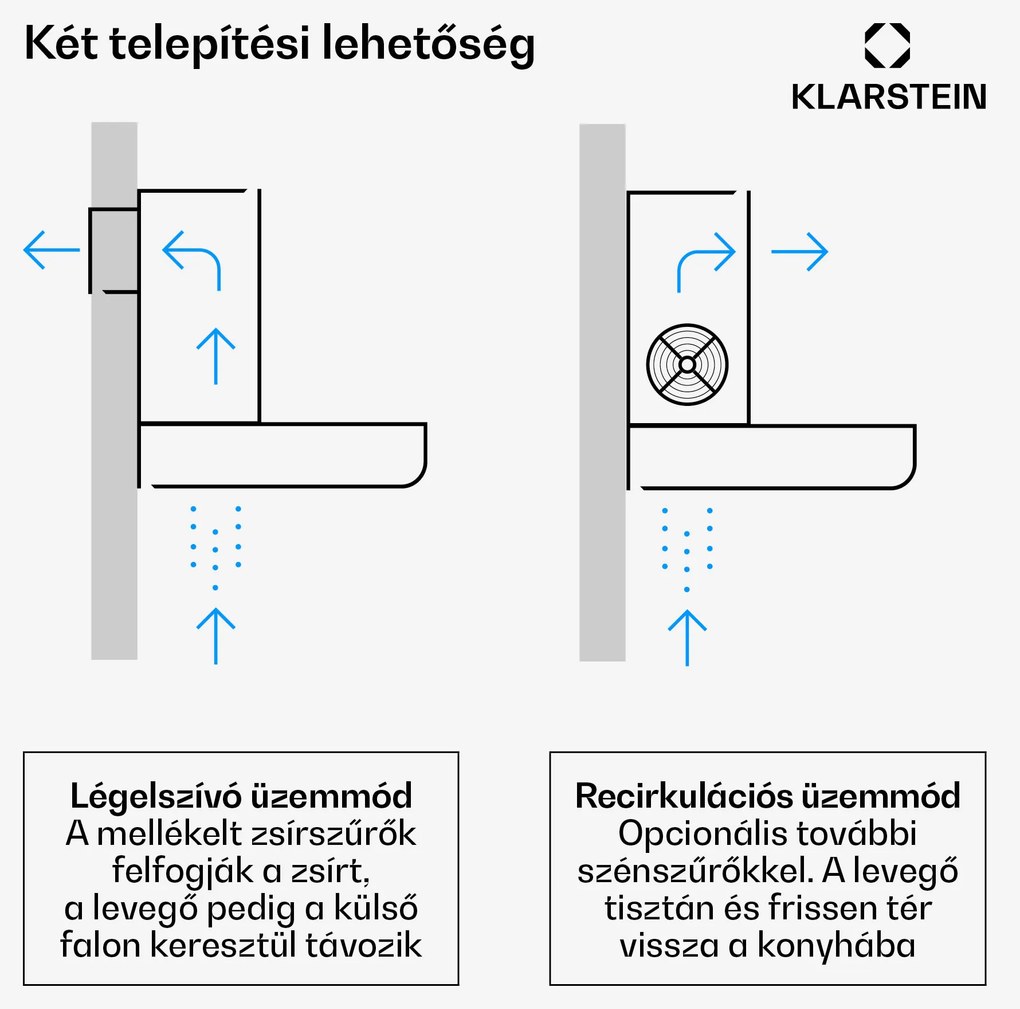 Két telepítési lehetőség

KLARSTEIN

Légelszívó üzemmód
A mellékelt zsírszűrők felfogják a zsírt, a levegő pedig a külső falon keresztül távozik

Recirkulációs üzemmód
Opcionális további szénszűrőkkel. A levegő tisztán és frissen tér vissza a konyhába